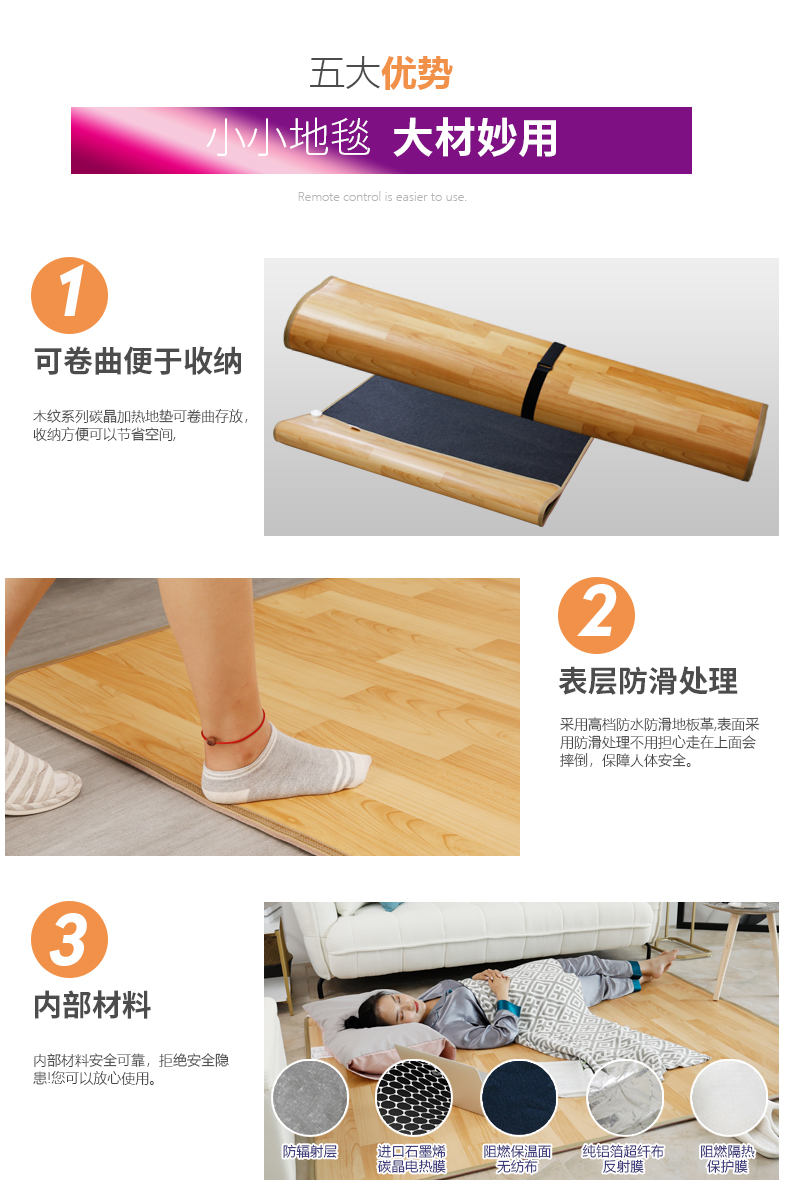 五大优势

小小地毯 大材妙用

Remote control is easier to use.

1

可卷曲便于收纳

木纹系列碳晶加热地垫可卷曲存放，收纳方便可以节省空间,

2

表层防滑处理

采用高档防水防滑地板革,表面采用防滑处理不用担心走在上面会摔倒，保障人体安全。

3

内部材料

内部材料安全可靠，拒绝安全隐患!您可以放心使用。

防辐射层

进口石墨烯碳晶电热膜

阻燃保温面无纺布

纯铝箔超纤布反射膜

阻燃隔热保护膜