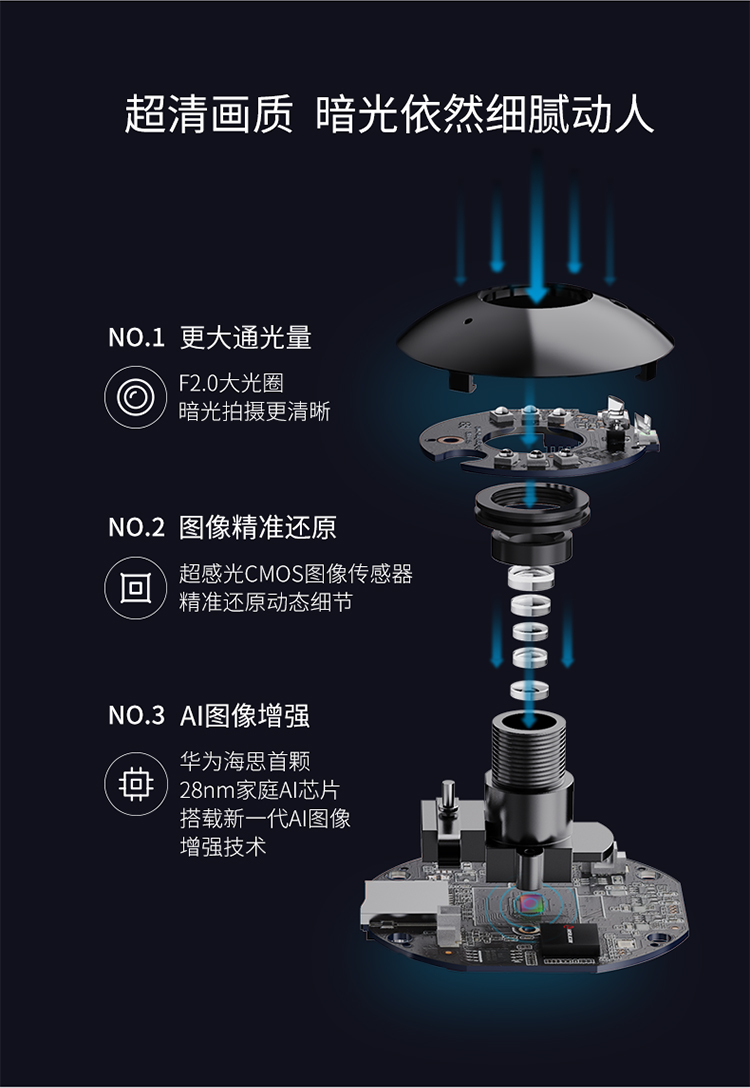 超清画质 暗光依然细腻动人

NO.1 更大通光量

F2.0大光圈
暗光拍摄更清晰

NO.2 图像精准还原

超感光CMOS图像传感器
精准还原动态细节

NO.3 AI图像增强

华为海思首颗
28nm家庭AI芯片
搭载新一代AI图像
增强技术