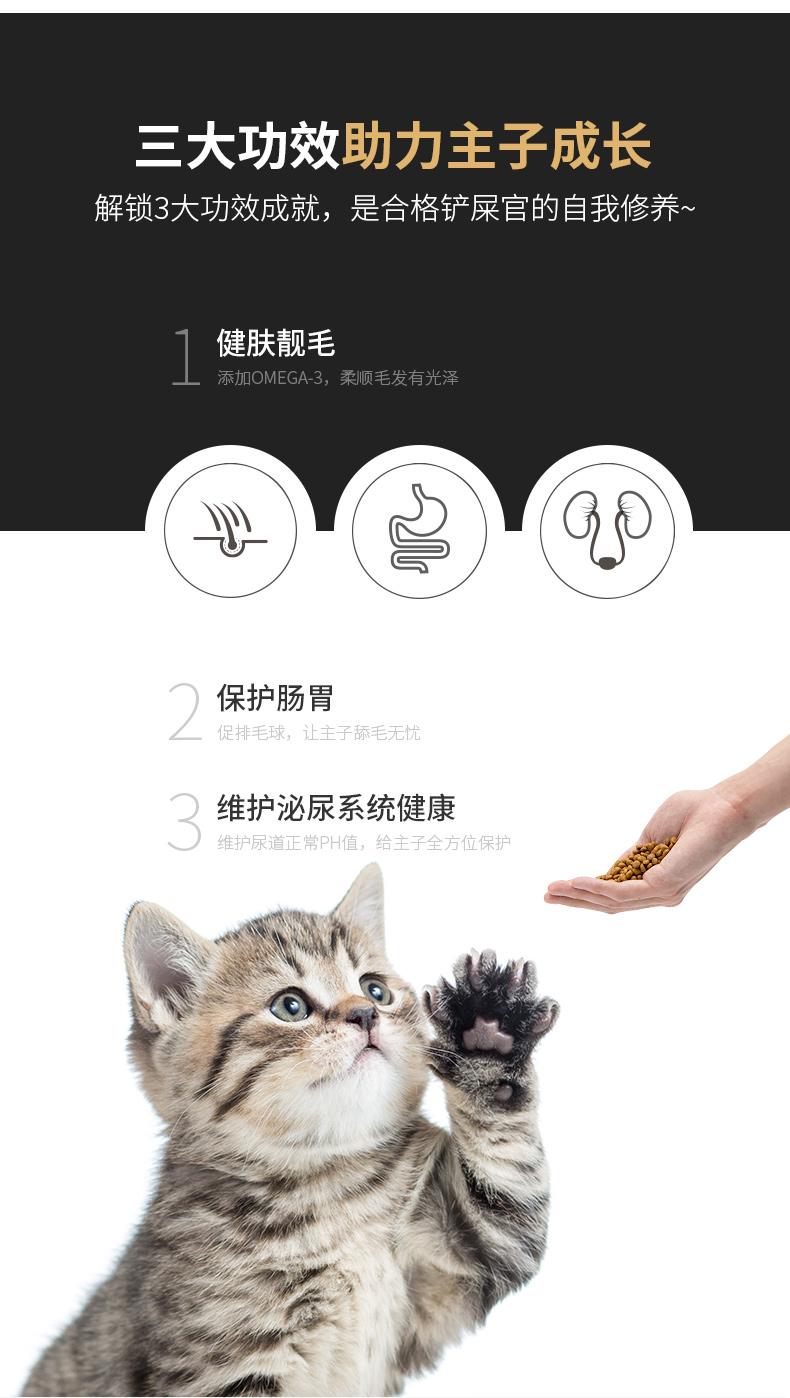 三大功效助力主子成长

解锁3大功效成就，是合格铲屎官的自我修养~

1 健肤靓毛
添加OMEGA-3，柔顺毛发有光泽

2 保护肠胃
促排毛球，让主子舔毛无忧

3 维护泌尿系统健康
维护尿道正常PH值，给主子全方位保护