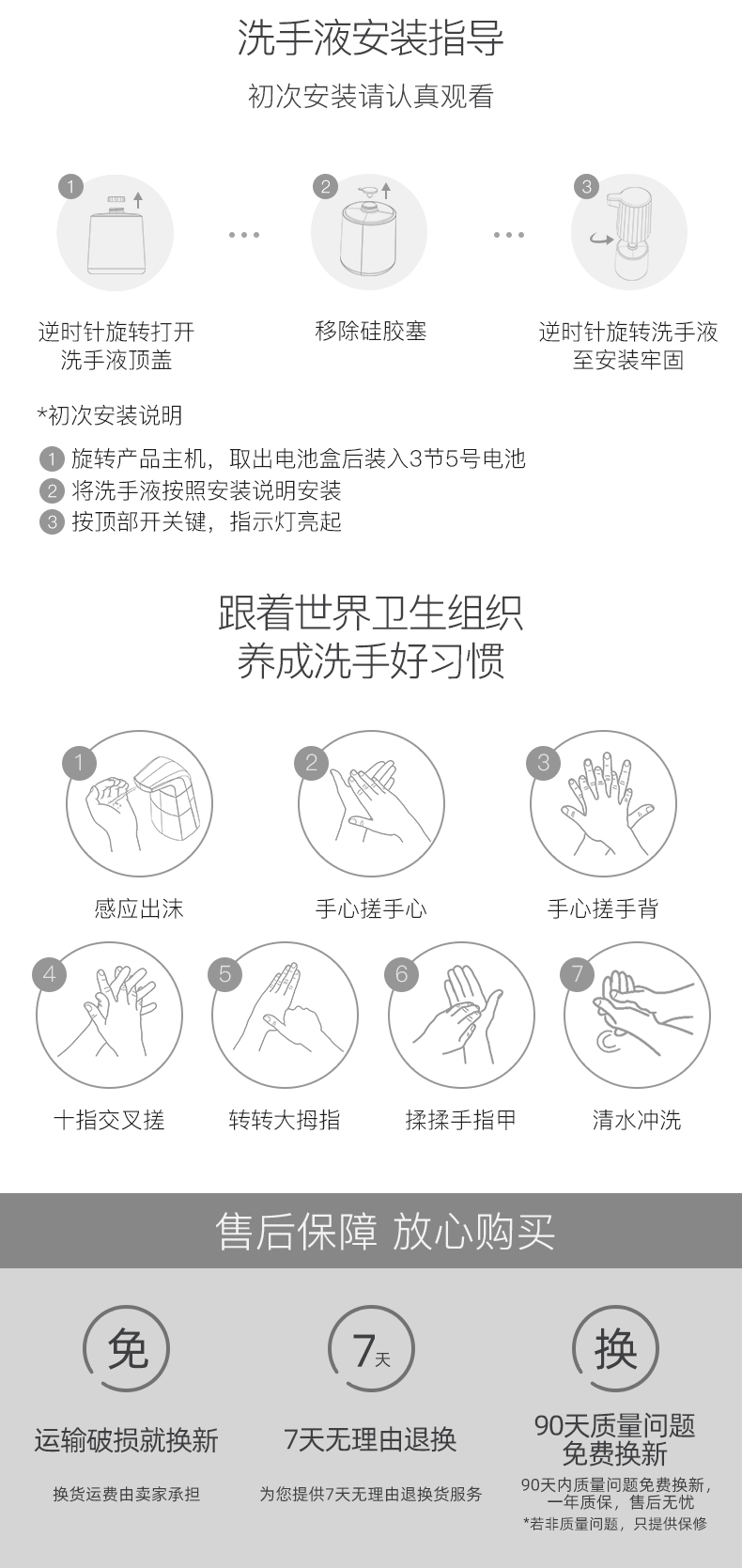 洗手液安装指导

初次安装请认真观看

1 逆时针旋转打开洗手液顶盖

2 移除硅胶塞

3 逆时针旋转洗手液至安装牢固

*初次安装说明

1 旋转产品主机，取出电池盒后装入3节5号电池

2 将洗手液按照安装说明安装

3 按顶部开关键，指示灯亮起

跟着世界卫生组织
养成洗手好习惯

1 感应出沫

2 手心搓手心

3 手心搓手背

4 十指交叉搓

5 转转大拇指

6 揉揉手指甲

7 清水冲洗

售后保障 放心购买

免
运输破损就换新
换货运费由卖家承担

7天
7天无理由退换
为您提供7天无理由退换货服务

换
90天质量问题免费换新
90天内质量问题免费换新，一年质保，售后无忧
*若非质量问题，只提供保修