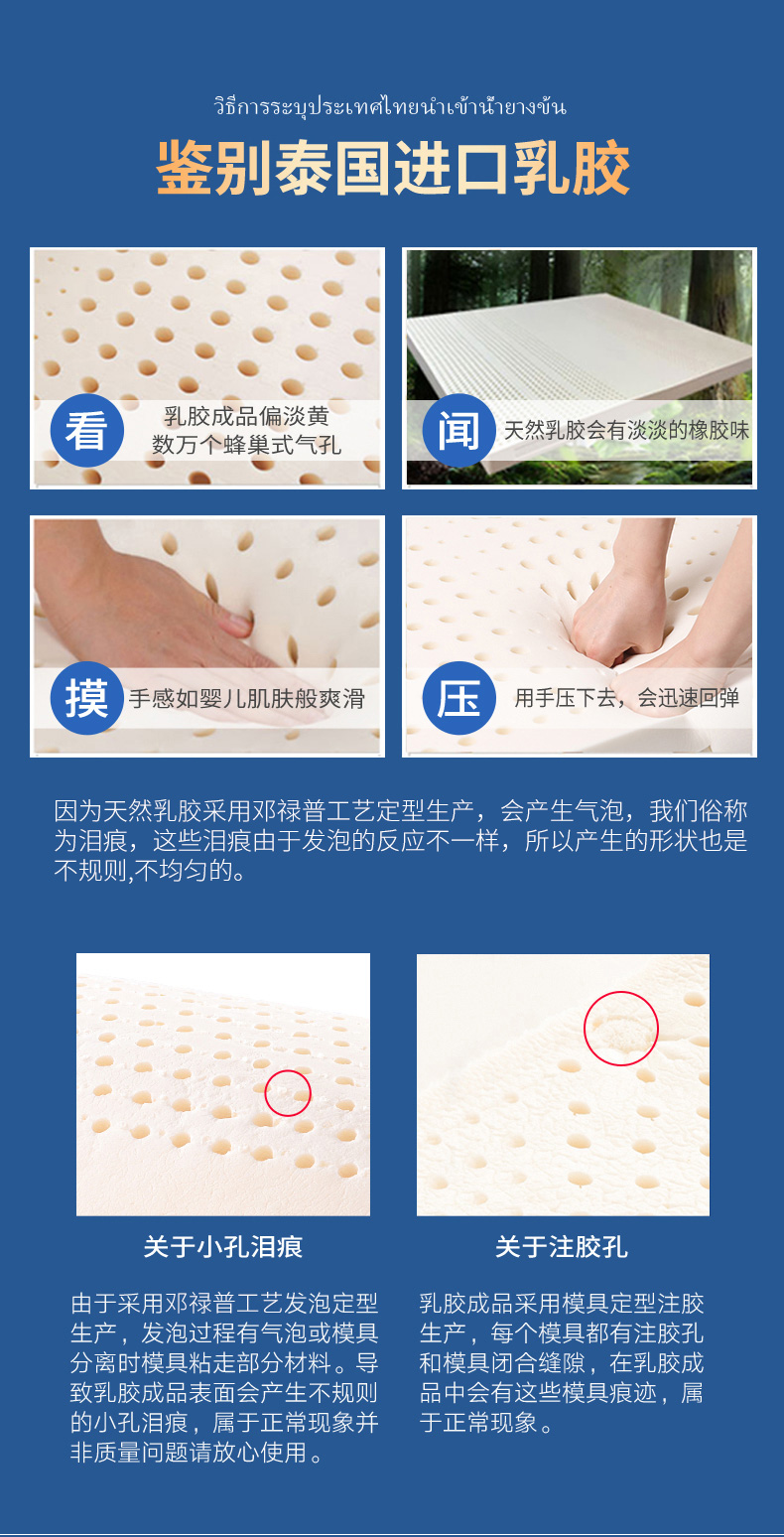 วิธีการระบุประเทศไทยนำเข้าน้ำยางข้น

鉴别泰国进口乳胶

看 乳胶成品偏淡黄
数万个蜂巢式气孔

闻 天然乳胶会有淡淡的橡胶味

摸 手感如婴儿肌肤般爽滑

压 用手压下去，会迅速回弹

因为天然乳胶采用邓禄普工艺定型生产，会产生气泡，我们俗称为泪痕，这些泪痕由于发泡的反应不一样，所以产生的形状也是不规则,不均匀的。

关于小孔泪痕

由于采用邓禄普工艺发泡定型生产，发泡过程有气泡或模具分离时模具粘走部分材料。导致乳胶成品表面会产生不规则的小孔泪痕，属于正常现象并非质量问题请放心使用。

关于注胶孔

乳胶成品采用模具定型注胶生产，每个模具都有注胶孔和模具闭合缝隙，在乳胶成品中会有这些模具痕迹，属于正常现象。