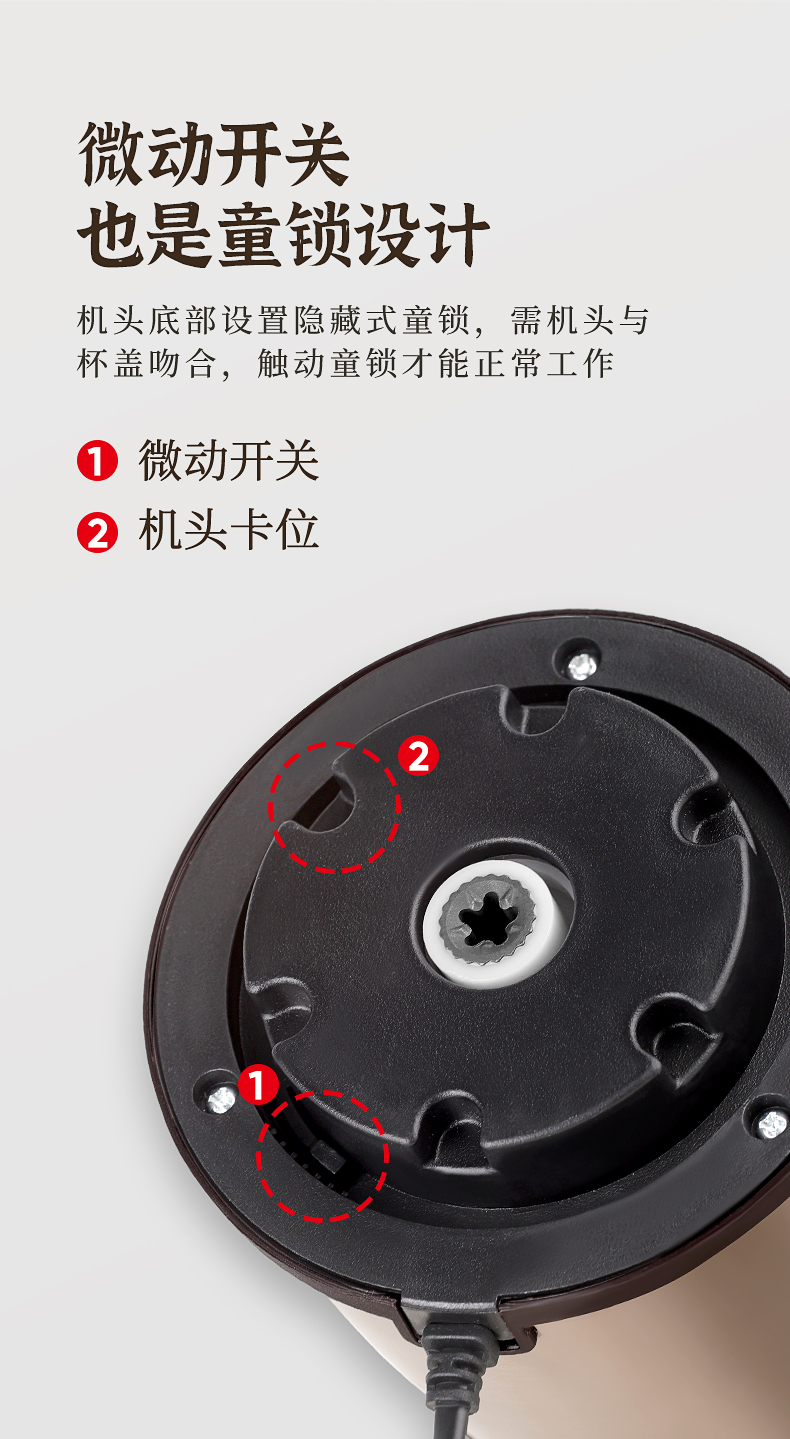 微动开关
也是童锁设计

机头底部设置隐藏式童锁，需机头与杯盖吻合，触动童锁才能正常工作

1 微动开关
2 机头卡位

2

1