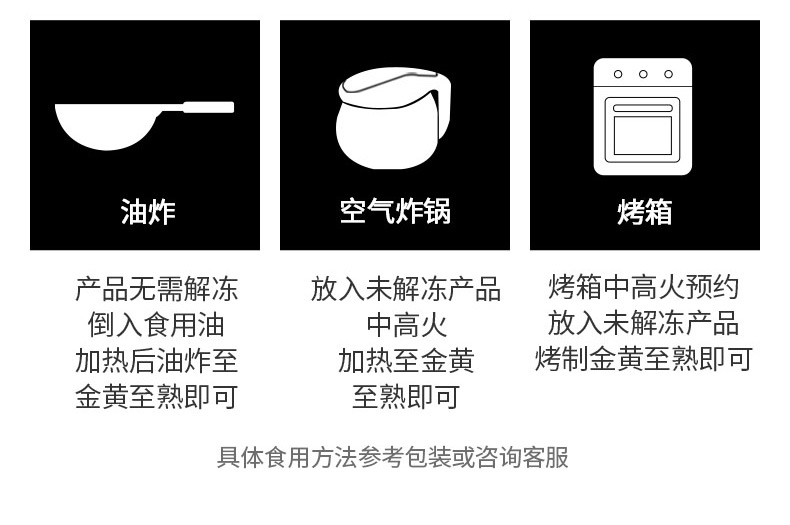 油炸

产品无需解冻
倒入食用油
加热后油炸至
金黄至熟即可

空气炸锅

放入未解冻产品
中高火
加热至金黄
至熟即可

烤箱

烤箱中高火预约
放入未解冻产品
烤制金黄至熟即可

具体食用方法参考包装或咨询客服