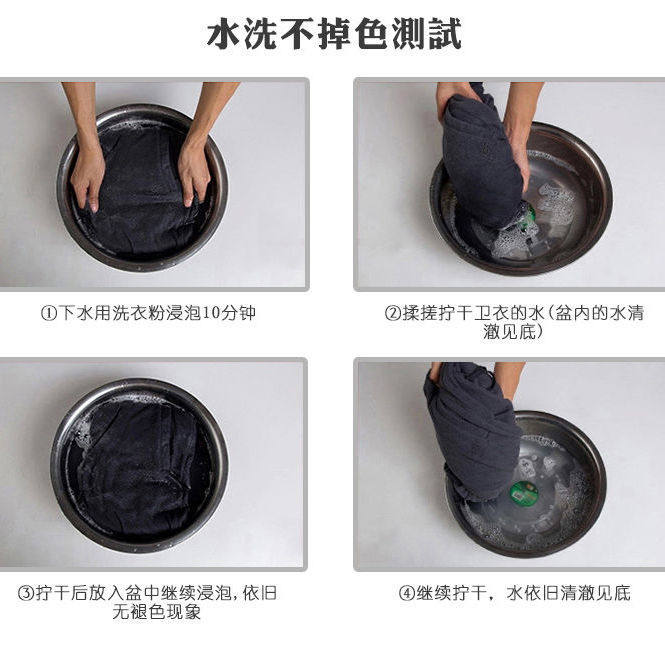 水洗不掉色測試

①下水用洗衣粉浸泡10分钟

②揉搓拧干卫衣的水(盆内的水清澈见底)

③拧干后放入盆中继续浸泡,依旧无褪色现象

④继续拧干，水依旧清澈见底