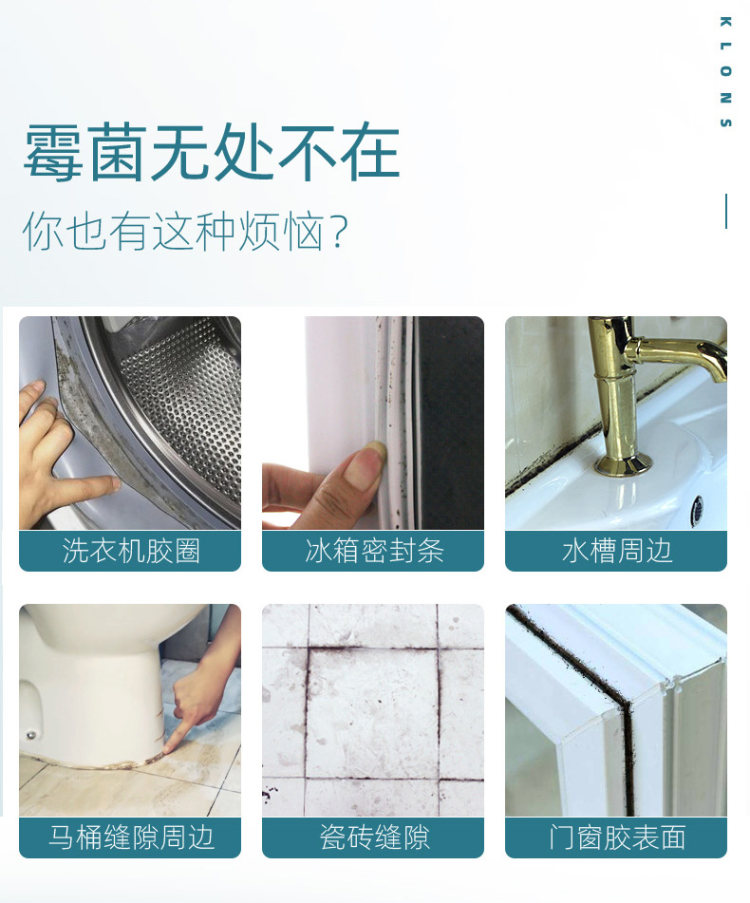 KLONS

霉菌无处不在

你也有这种烦恼?

洗衣机胶圈

冰箱密封条

水槽周边

马桶缝隙周边

瓷砖缝隙

门窗胶表面