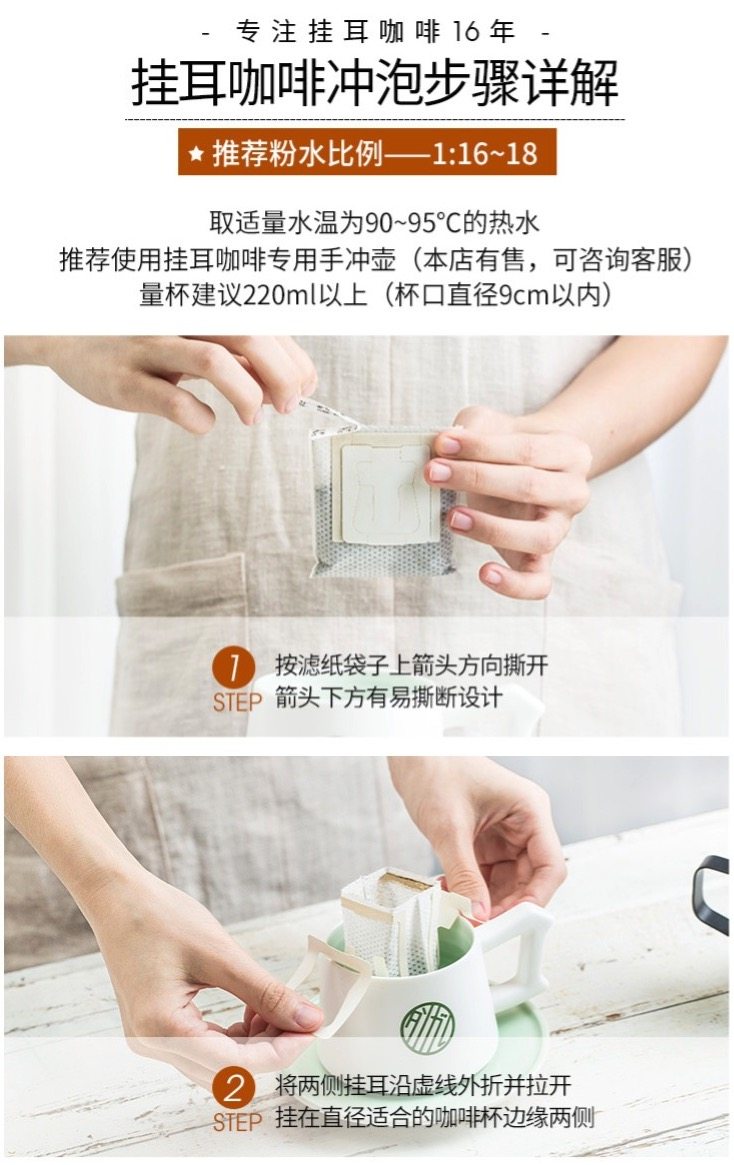 - 专注挂耳咖啡16年 -

挂耳咖啡冲泡步骤详解

★ 推荐粉水比例——1:16~18

取适量水温为90~95°C的热水
推荐使用挂耳咖啡专用手冲壶（本店有售，可咨询客服）
量杯建议220ml以上（杯口直径9cm以内）

1 STEP 按滤纸袋子上箭头方向撕开
箭头下方有易撕断设计

2 STEP 将两侧挂耳沿虚线外折并拉开
挂在直径适合的咖啡杯边缘两侧