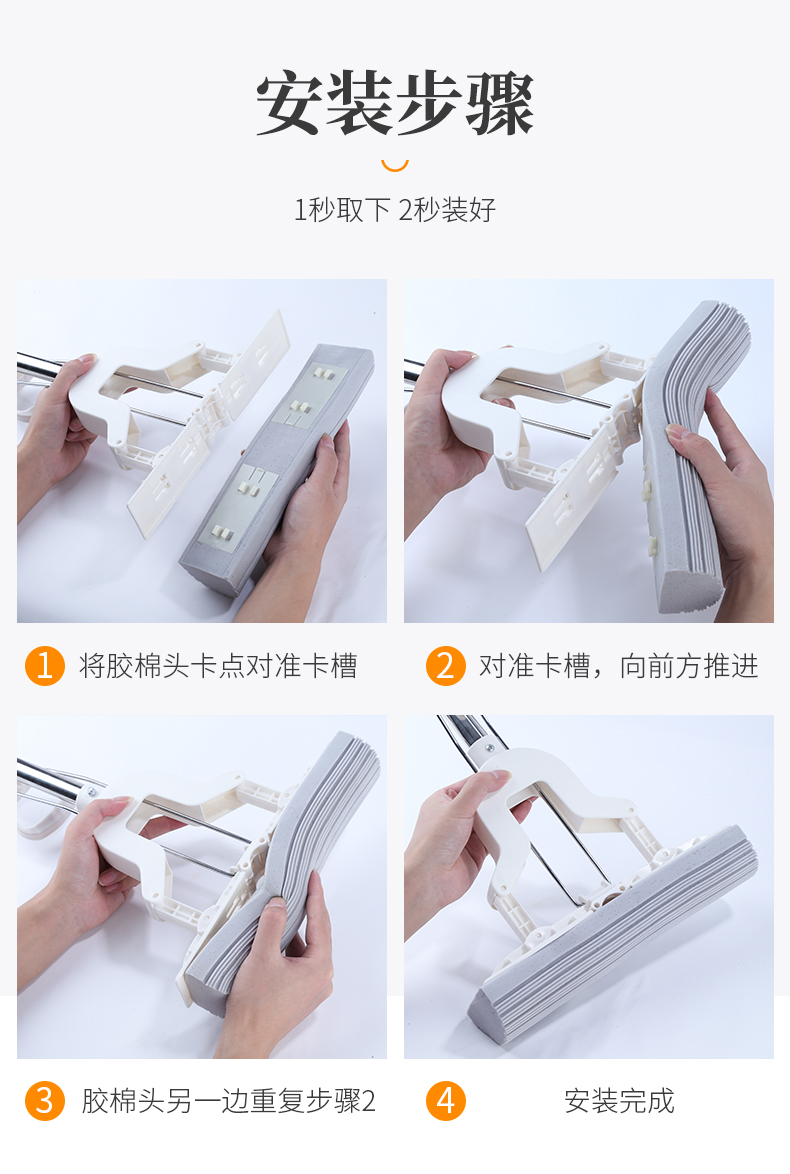 安装步骤

1秒取下 2秒装好

1 将胶棉头卡点对准卡槽

2 对准卡槽，向前方推进

3 胶棉头另一边重复步骤2

4 安装完成