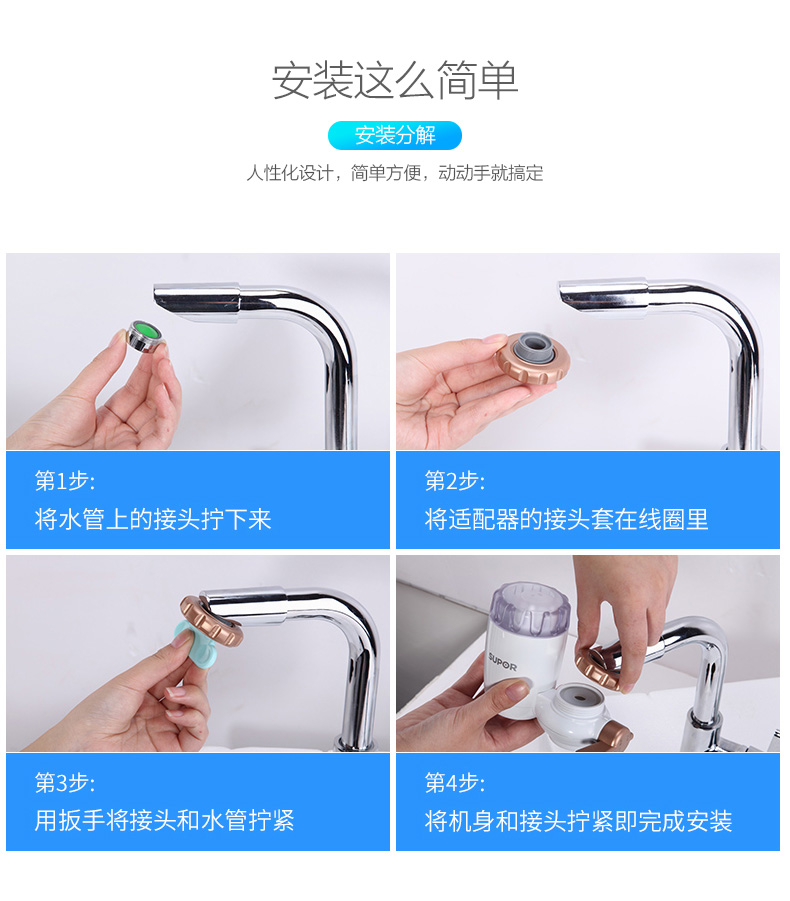 安装这么简单

安装分解

人性化设计，简单方便，动动手就搞定

第1步:
将水管上的接头拧下来

第2步:
将适配器的接头套在线圈里

第3步:
用扳手将接头和水管拧紧

SUPOR

第4步:
将机身和接头拧紧即完成安装