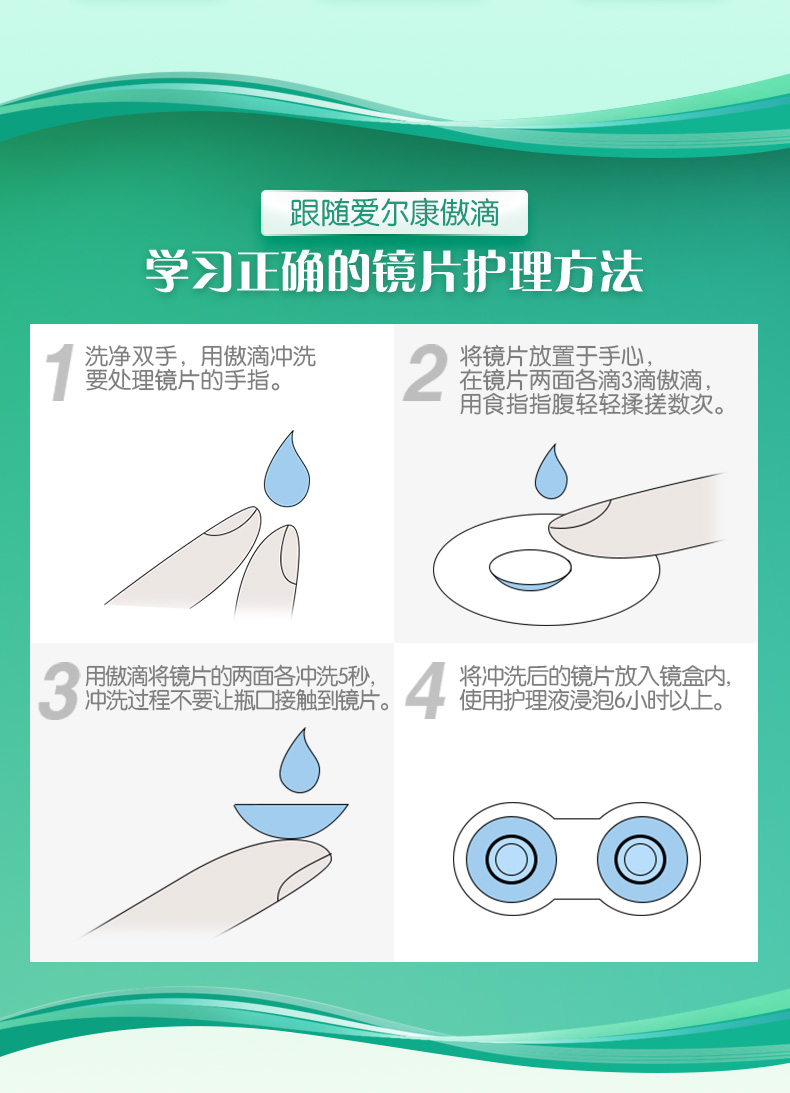 跟随爱尔康傲滴

学习正确的镜片护理方法

1 洗净双手，用傲滴冲洗要处理镜片的手指。

2 将镜片放置于手心，在镜片两面各滴3滴傲滴，用食指指腹轻轻揉搓数次。

3 用傲滴将镜片的两面各冲洗5秒，冲洗过程不要让瓶口接触到镜片。

4 将冲洗后的镜片放入镜盒内，使用护理液浸泡6小时以上。