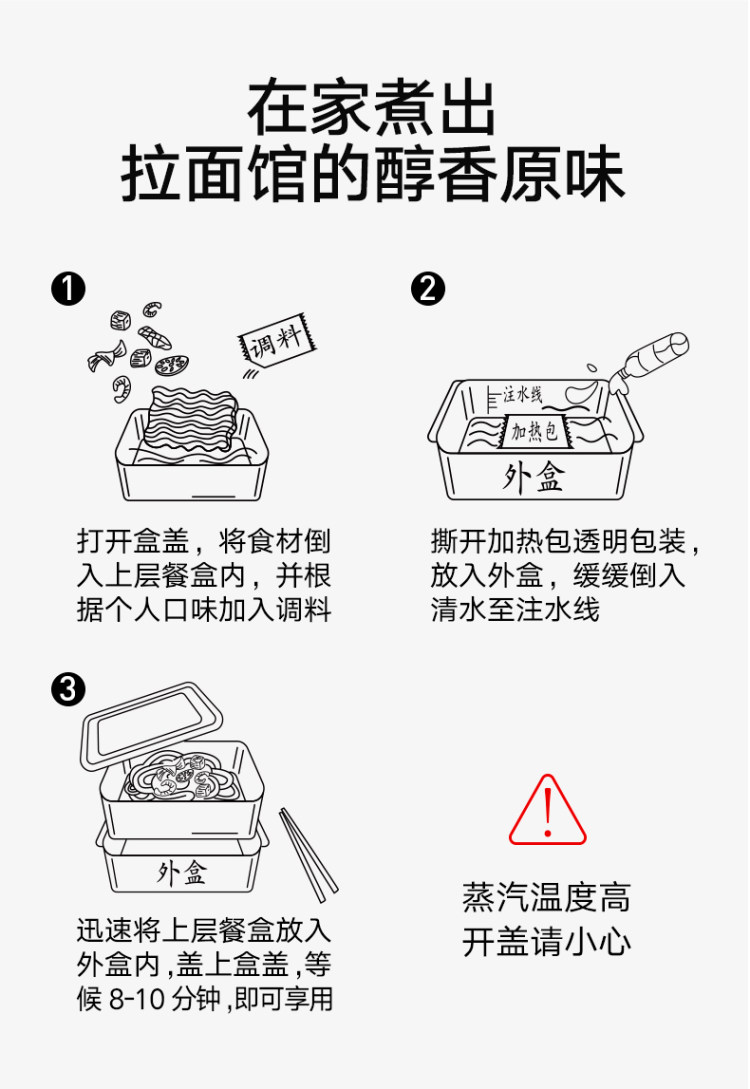 在家煮出
拉面馆的醇香原味

❶

调料

打开盒盖，将食材倒入上层餐盒内，并根据个人口味加入调料

❷

注水线

加热包

外盒

撕开加热包透明包装，放入外盒，缓缓倒入清水至注水线

❸

外盒

迅速将上层餐盒放入外盒内，盖上盒盖，等候 8-10 分钟，即可享用

!

蒸汽温度高
开盖请小心