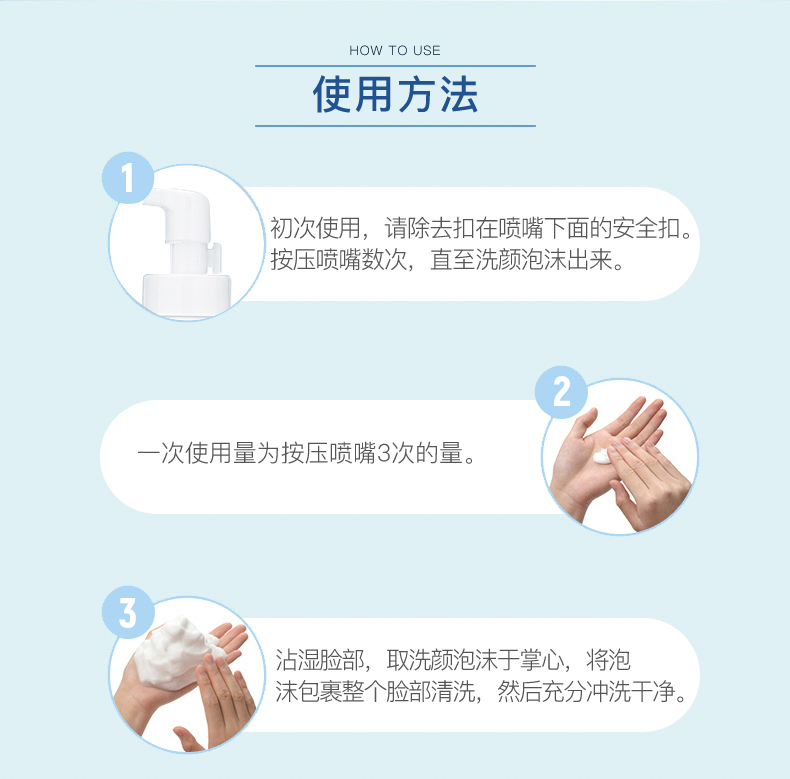 HOW TO USE

使用方法

1

初次使用，请除去扣在喷嘴下面的安全扣。按压喷嘴数次，直至洗颜泡沫出来。

2

一次使用量为按压喷嘴3次的量。

3

沾湿脸部，取洗颜泡沫于掌心，将泡沫包裹整个脸部清洗，然后充分冲洗干净。