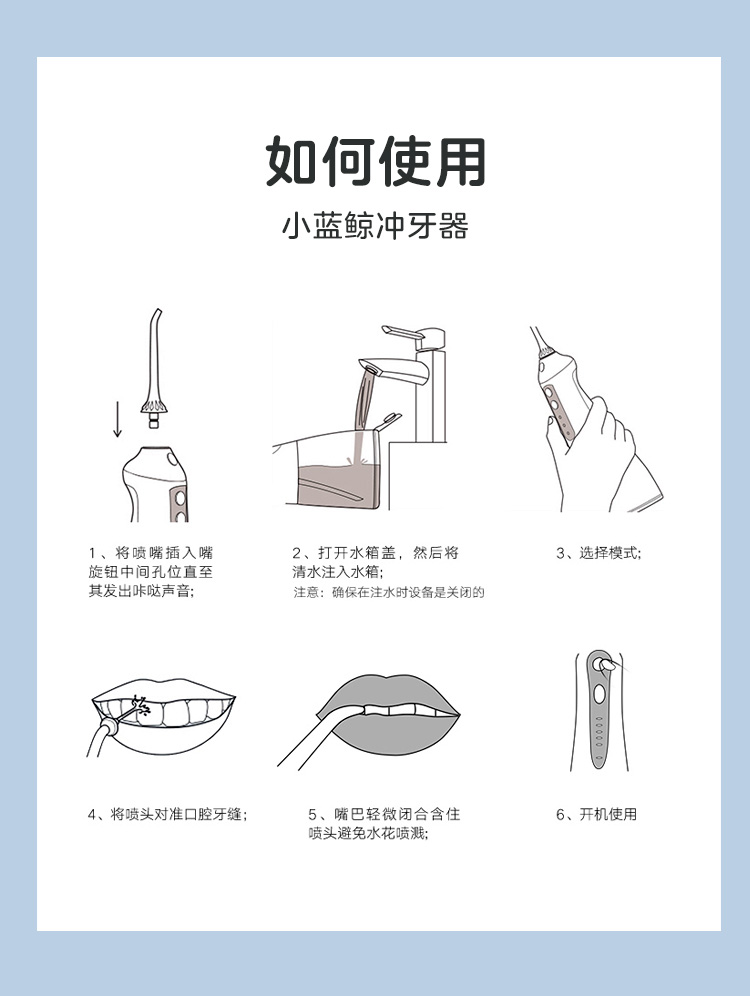 如何使用

小蓝鲸冲牙器

1、将喷嘴插入嘴旋钮中间孔位直至其发出咔哒声音;

2、打开水箱盖，然后将清水注入水箱;

注意：确保在注水时设备是关闭的

3、选择模式;

4、将喷头对准口腔牙缝;

5、嘴巴轻微闭合含住喷头避免水花喷溅;

6、开机使用