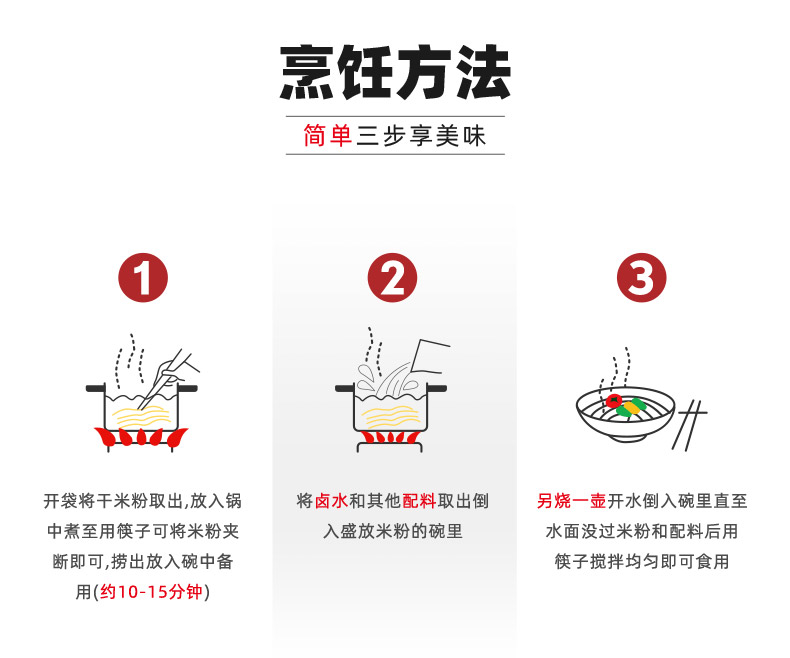 烹饪方法

简单三步享美味

1

开袋将干米粉取出,放入锅中煮至用筷子可将米粉夹断即可,捞出放入碗中备用(约10-15分钟)

2

将卤水和其他配料取出倒入盛放米粉的碗里

3

另烧一壶开水倒入碗里直至水面没过米粉和配料后用筷子搅拌均匀即可食用