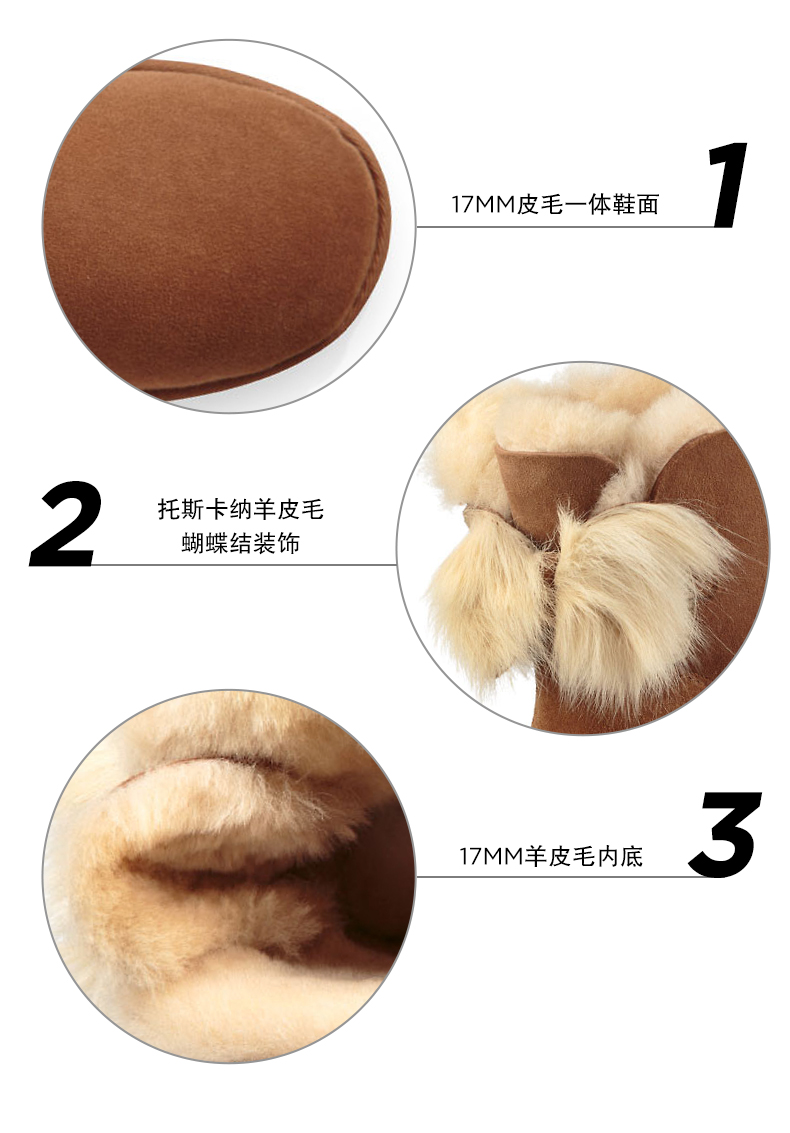 17MM皮毛一体鞋面

1

2

托斯卡纳羊皮毛
蝴蝶结装饰

17MM羊皮毛内底

3