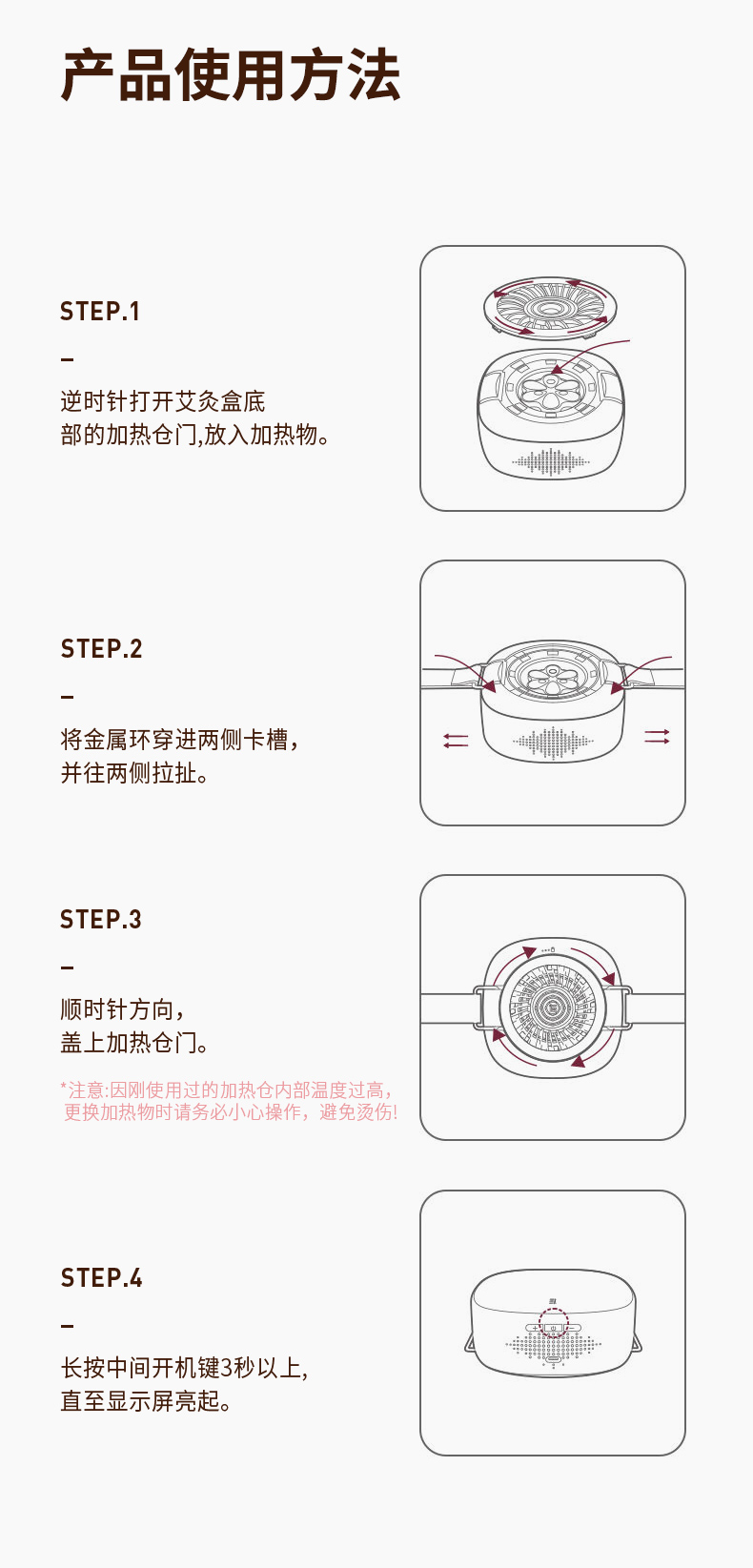 产品使用方法

STEP.1

–

逆时针打开艾灸盒底部的加热仓门,放入加热物。

STEP.2

–

将金属环穿进两侧卡槽，并往两侧拉扯。

STEP.3

–

顺时针方向，盖上加热仓门。

*注意:因刚使用过的加热仓内部温度过高，更换加热物时请务必小心操作，避免烫伤!

STEP.4

–

长按中间开机键3秒以上，直至显示屏亮起。