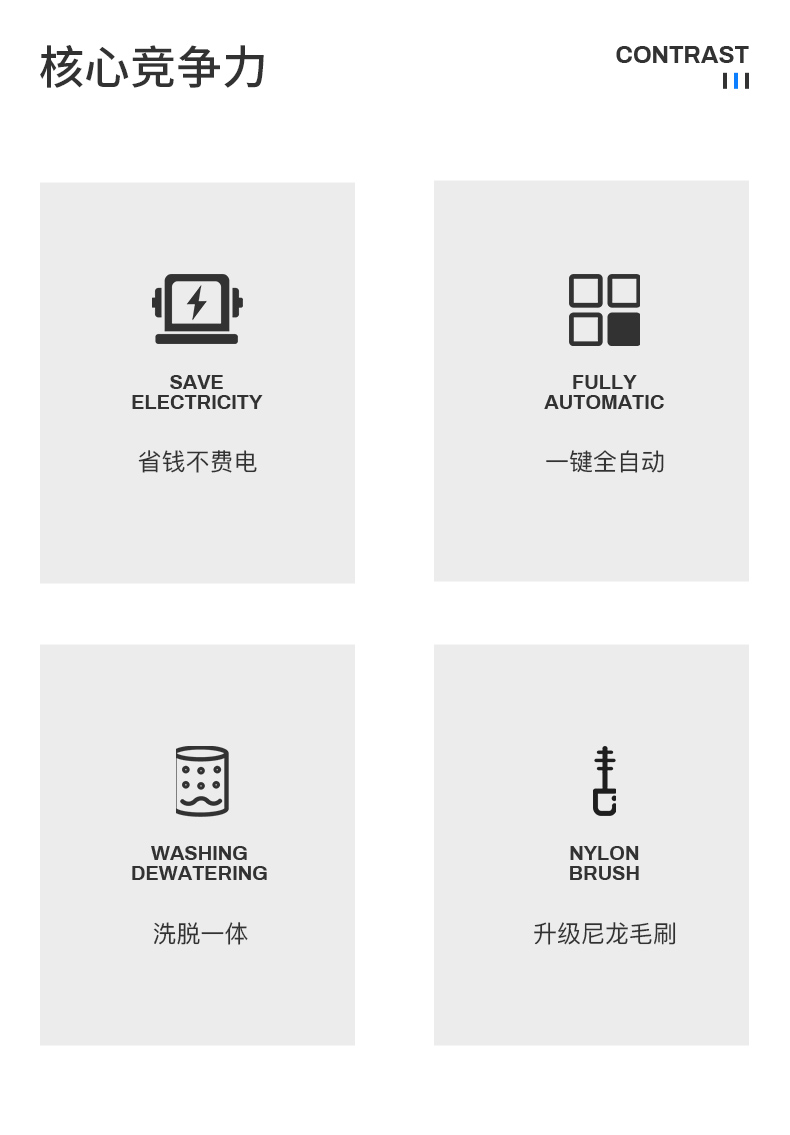 核心竞争力

CONTRAST

SAVE
ELECTRICITY

省钱不费电

FULLY
AUTOMATIC

一键全自动

WASHING
DEWATERING

洗脱一体

NYLON
BRUSH

升级尼龙毛刷