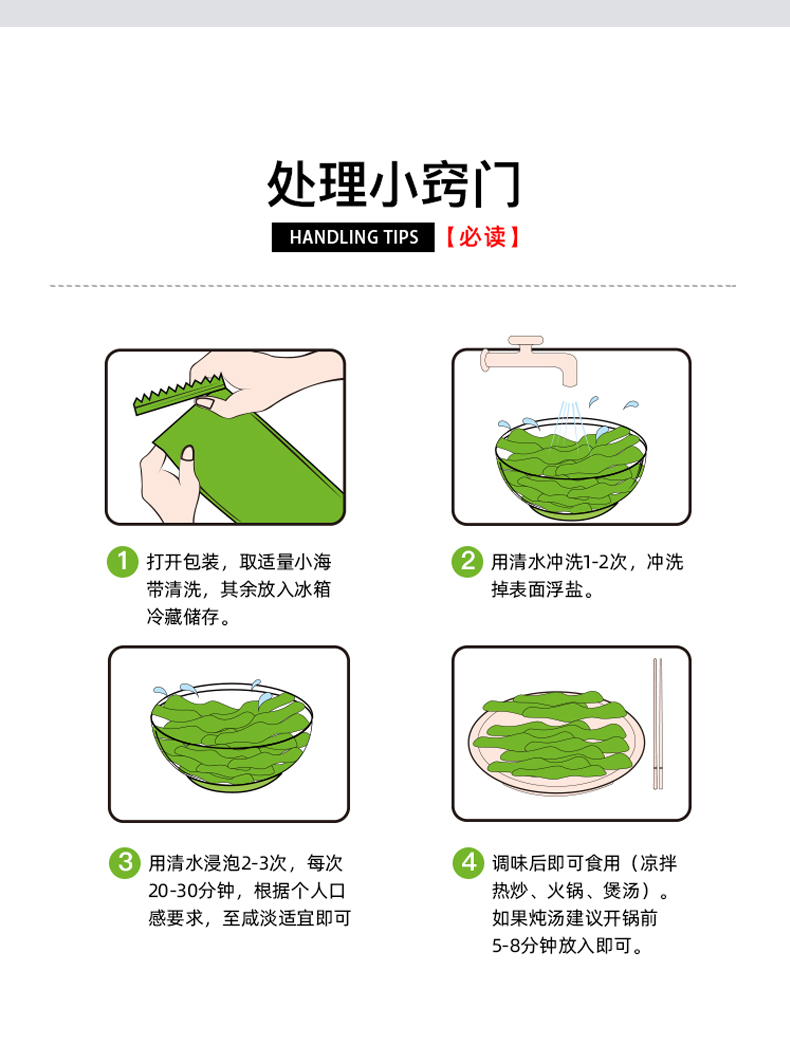 处理小窍门

HANDLING TIPS 【必读】

1 打开包装，取适量小海带清洗，其余放入冰箱冷藏储存。

2 用清水冲洗1-2次，冲洗掉表面浮盐。

3 用清水浸泡2-3次，每次20-30分钟，根据个人口感要求，至咸淡适宜即可

4 调味后即可食用（凉拌热炒、火锅、煲汤）。如果炖汤建议开锅前5-8分钟放入即可。