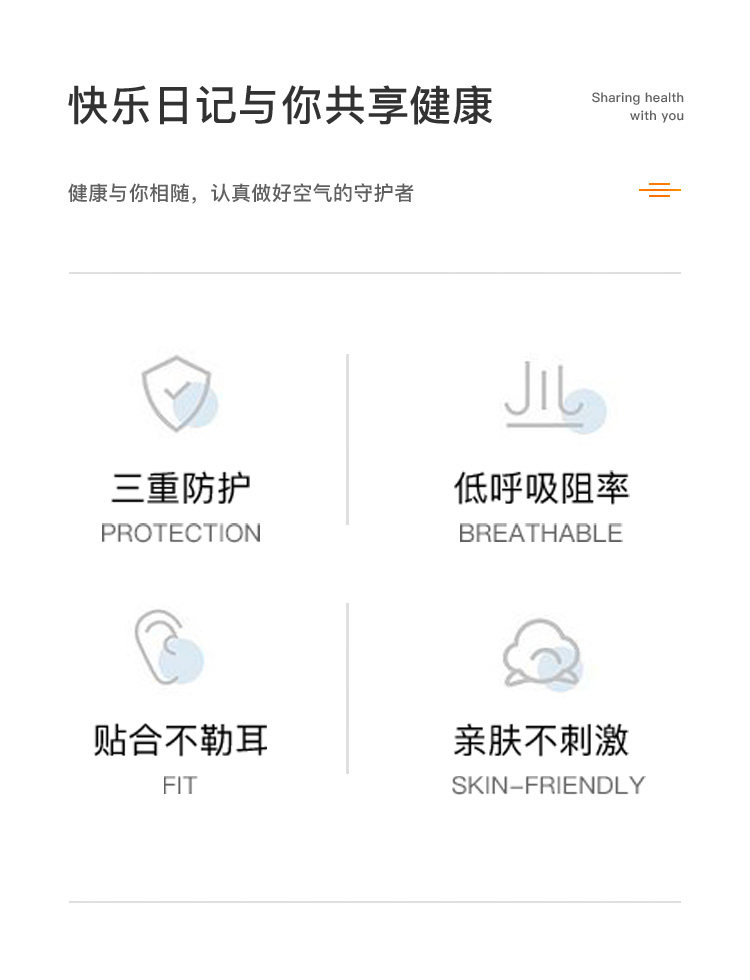 快乐日记与你共享健康

Sharing health
with you

健康与你相随，认真做好空气的守护者

三重防护
PROTECTION

低呼吸阻率
BREATHABLE

贴合不勒耳
FIT

亲肤不刺激
SKIN-FRIENDLY