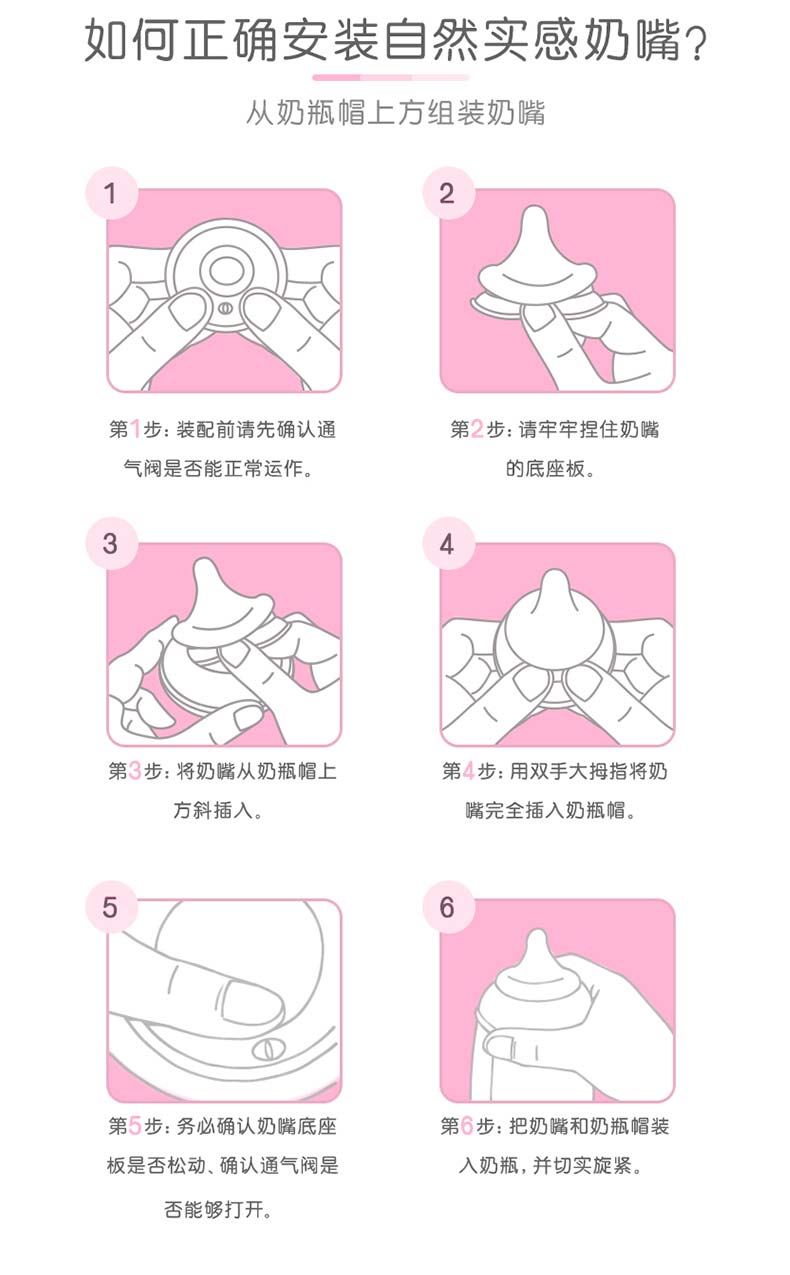 如何正确安装自然实感奶嘴?

从奶瓶帽上方组装奶嘴

1

第1步：装配前请先确认通气阀是否能正常运作。

2

第2步：请牢牢捏住奶嘴的底座板。

3

第3步：将奶嘴从奶瓶帽上方斜插入。

4

第4步：用双手大拇指将奶嘴完全插入奶瓶帽。

5

第5步：务必确认奶嘴底座板是否松动、确认通气阀是否能够打开。

6

第6步：把奶嘴和奶瓶帽装入奶瓶，并切实旋紧。