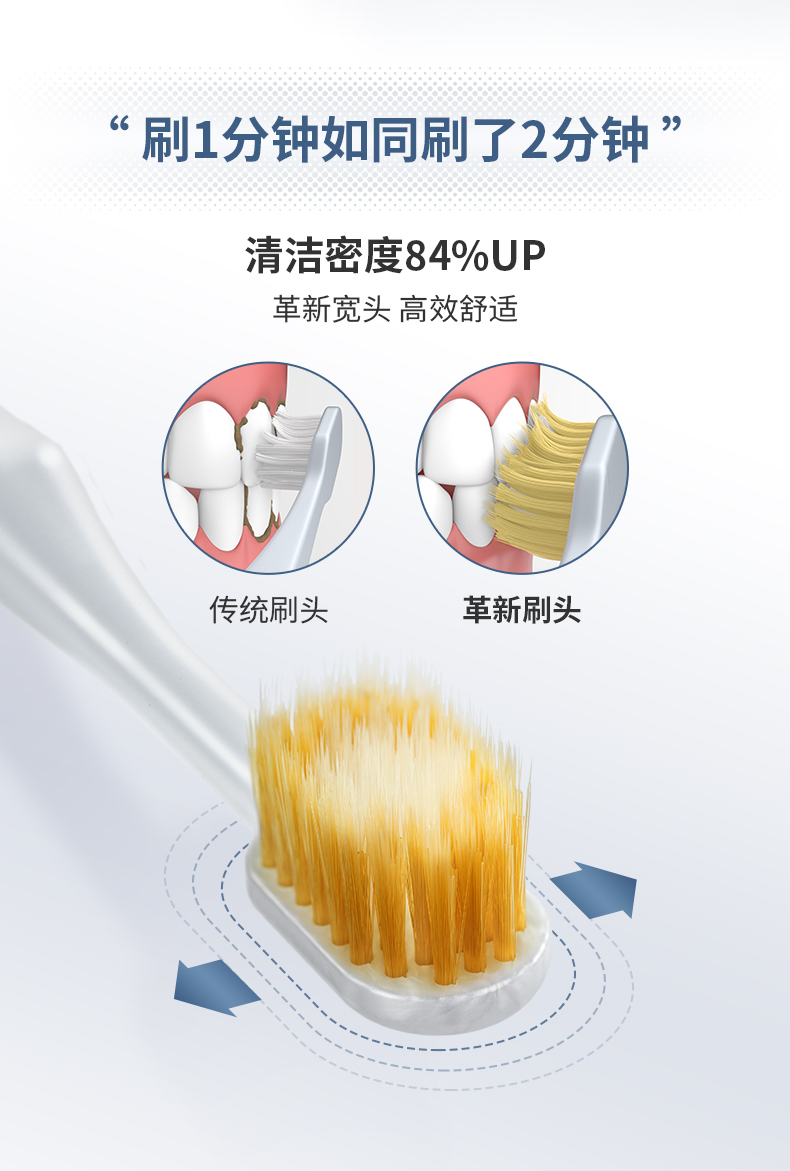 “ 刷1分钟如同刷了2分钟 ”

清洁密度84%UP

革新宽头 高效舒适

传统刷头

革新刷头