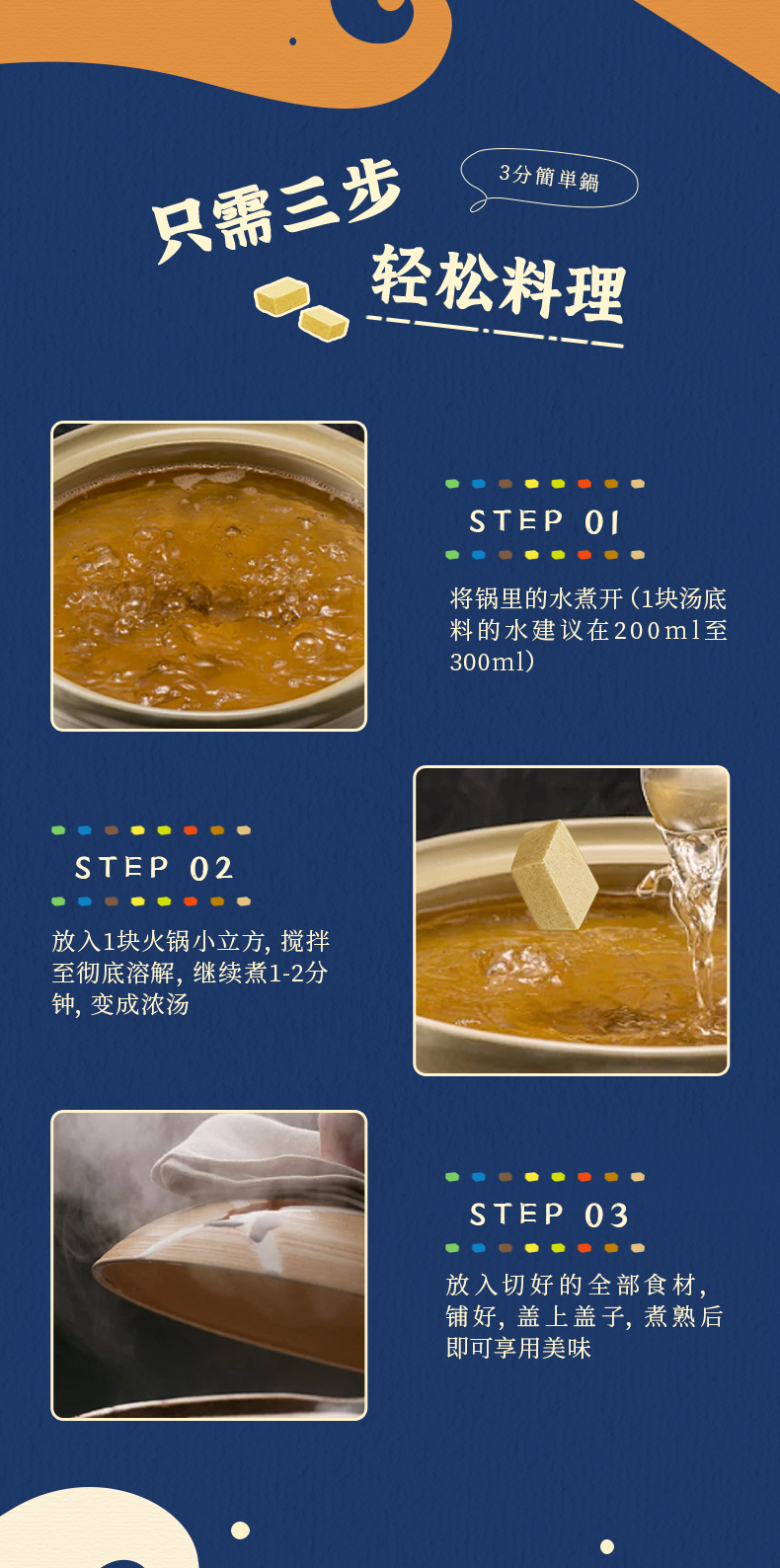 只需三步

3分簡単鍋

轻松料理

STEP 01

将锅里的水煮开（1块汤底料的水建议在200ml至300ml）

STEP 02

放入1块火锅小立方，搅拌至彻底溶解，继续煮1-2分钟，变成浓汤

STEP 03

放入切好的全部食材，铺好，盖上盖子，煮熟后即可享用美味