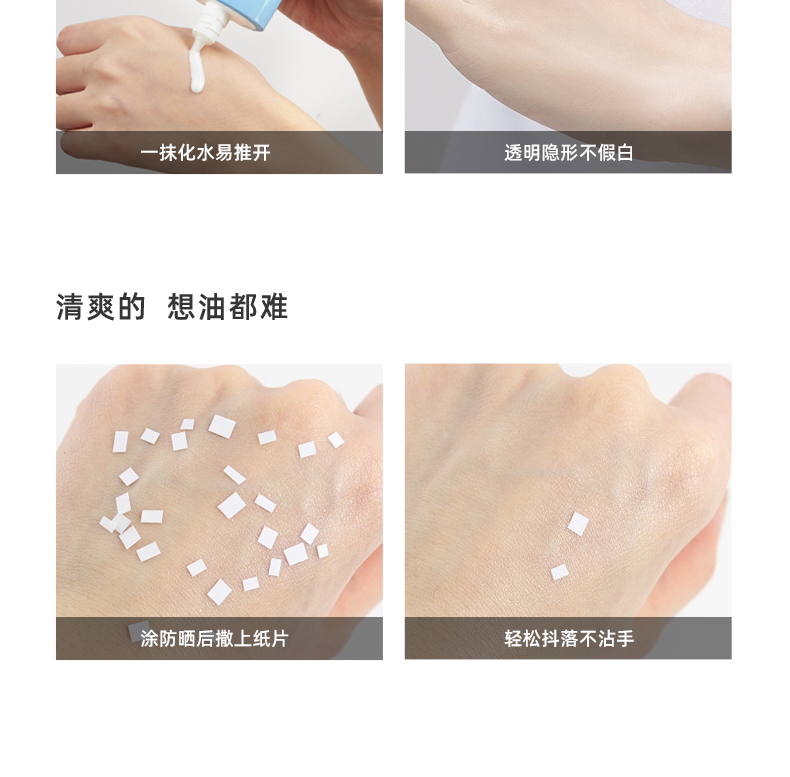 一抹化水易推开

透明隐形不假白

清爽的 想油都难

涂防晒后撒上纸片

轻松抖落不沾手