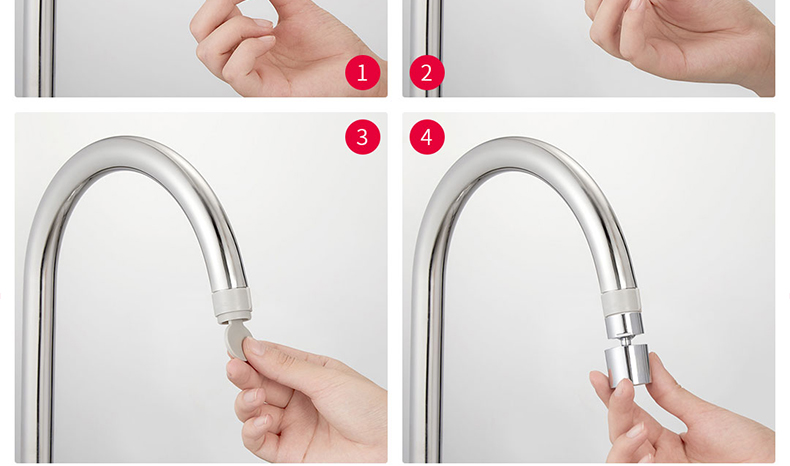 1
2
3
4