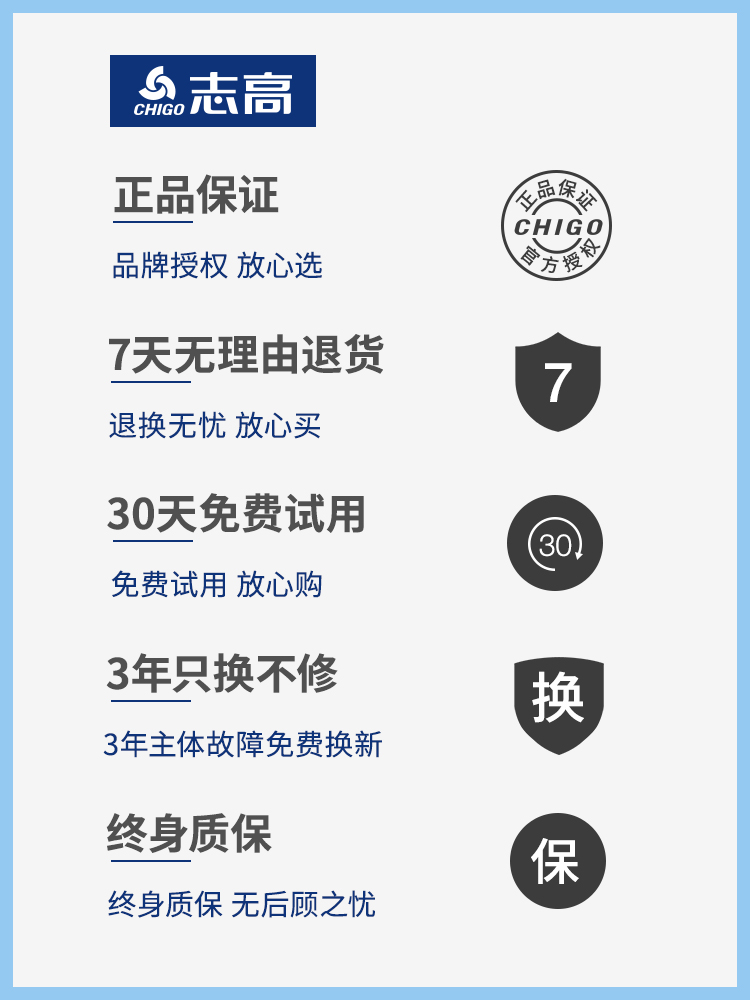 CHIGO 志高

正品保证

品牌授权 放心选

正品保证
CHIGO
官方授权

7天无理由退货

退换无忧 放心买

7

30天免费试用

免费试用 放心购

30

3年只换不修

3年主体故障免费换新

换

终身质保

终身质保 无后顾之忧

保