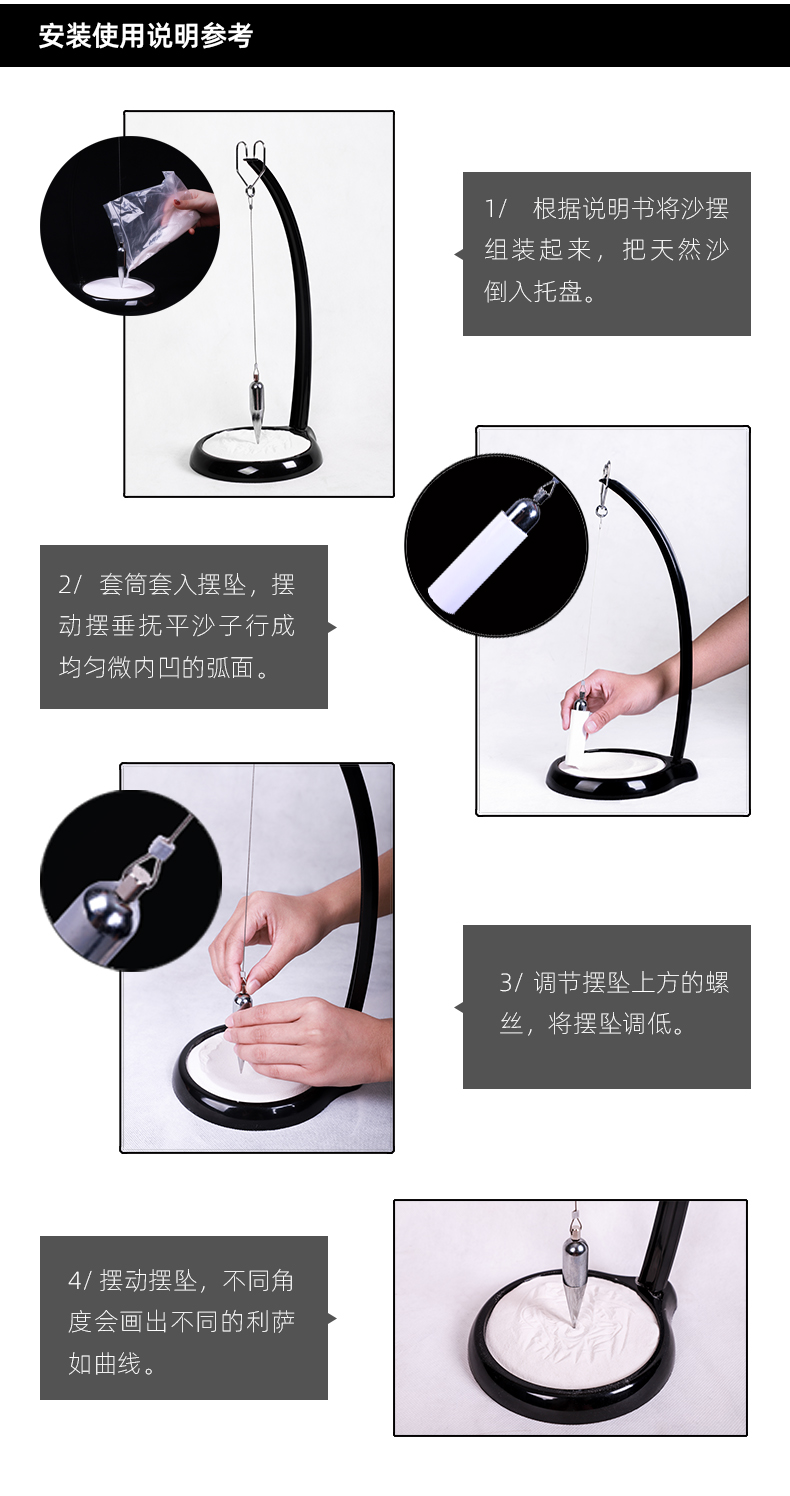 安装使用说明参考

1/ 根据说明书将沙摆组装起来，把天然沙倒入托盘。

2/ 套筒套入摆坠，摆动摆垂抚平沙子行成均匀微内凹的弧面。

3/ 调节摆坠上方的螺丝，将摆坠调低。

4/ 摆动摆坠，不同角度会画出不同的利萨如曲线。