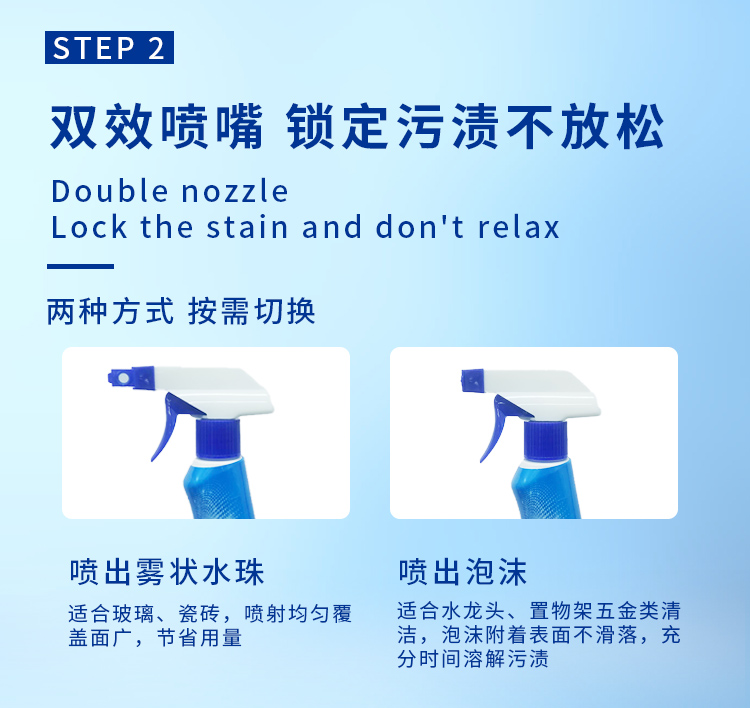 STEP 2

双效喷嘴 锁定污渍不放松

Double nozzle
Lock the stain and don't relax

两种方式 按需切换

喷出雾状水珠

适合玻璃、瓷砖，喷射均匀覆盖面广，节省用量

喷出泡沫

适合水龙头、置物架五金类清洁，泡沫附着表面不滑落，充分时间溶解污渍