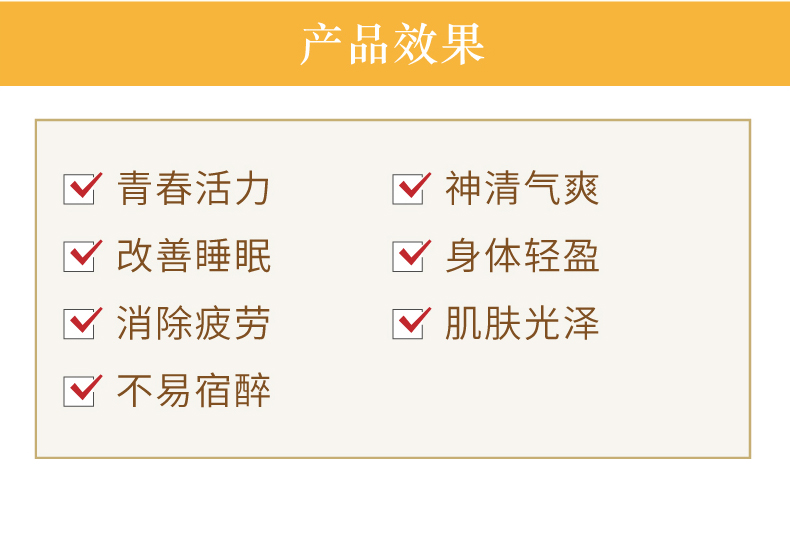 产品效果

青春活力
改善睡眠
消除疲劳
不易宿醉

神清气爽
身体轻盈
肌肤光泽