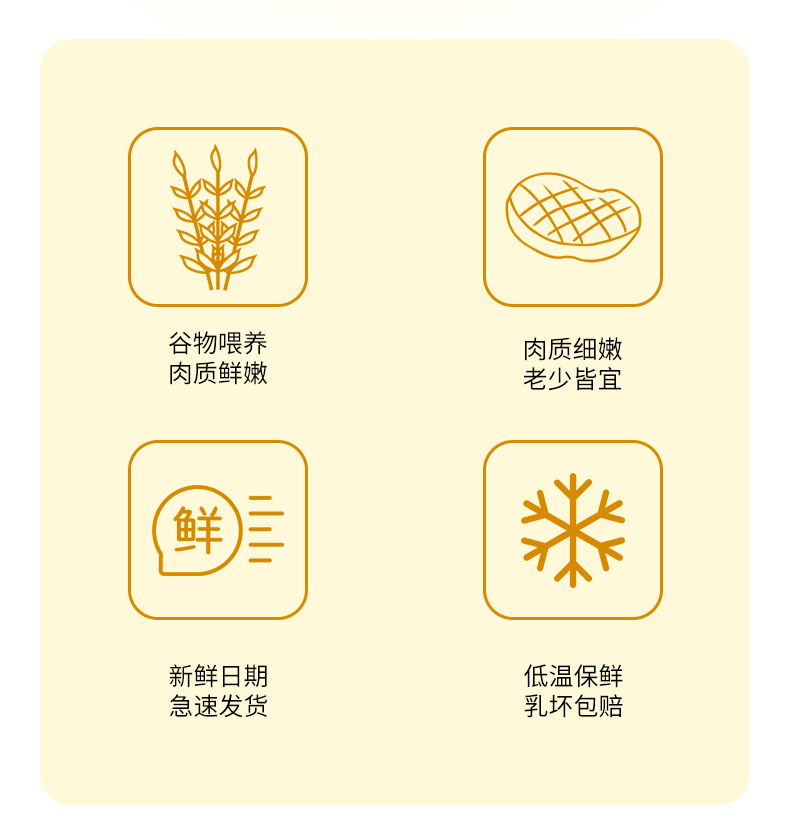 谷物喂养
肉质鲜嫩

肉质细嫩
老少皆宜

鲜

新鲜日期
急速发货

低温保鲜
乳坏包赔