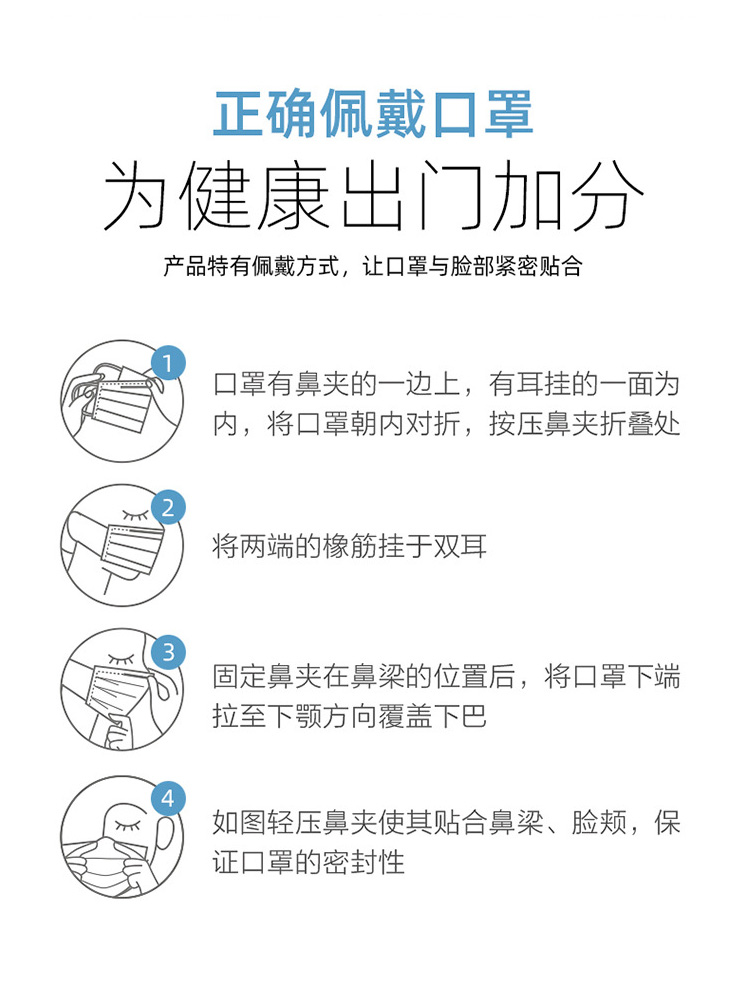 正确佩戴口罩

为健康出门加分

产品特有佩戴方式，让口罩与脸部紧密贴合

1

口罩有鼻夹的一边上，有耳挂的一面为内，将口罩朝内对折，按压鼻夹折叠处

2

将两端的橡筋挂于双耳

3

固定鼻夹在鼻梁的位置后，将口罩下端拉至下颚方向覆盖下巴

4

如图轻压鼻夹使其贴合鼻梁、脸颊，保证口罩的密封性