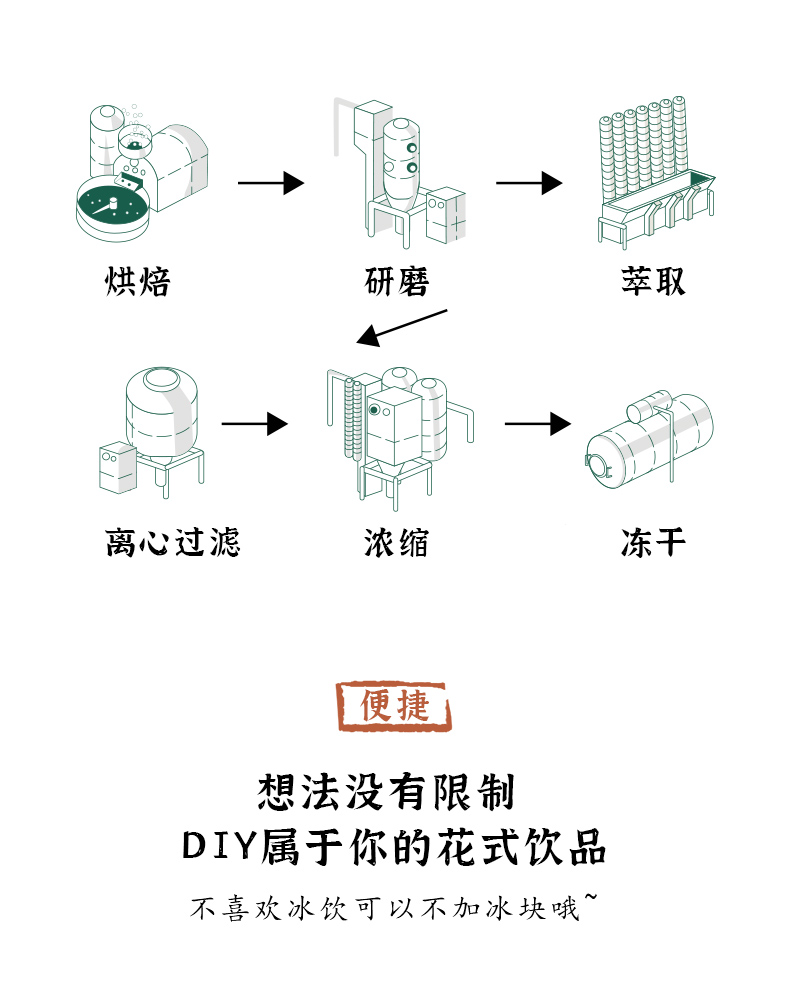 烘焙

研磨

萃取

离心过滤

浓缩

冻干

便捷

想法没有限制
DIY属于你的花式饮品

不喜欢冰饮可以不加冰块哦~