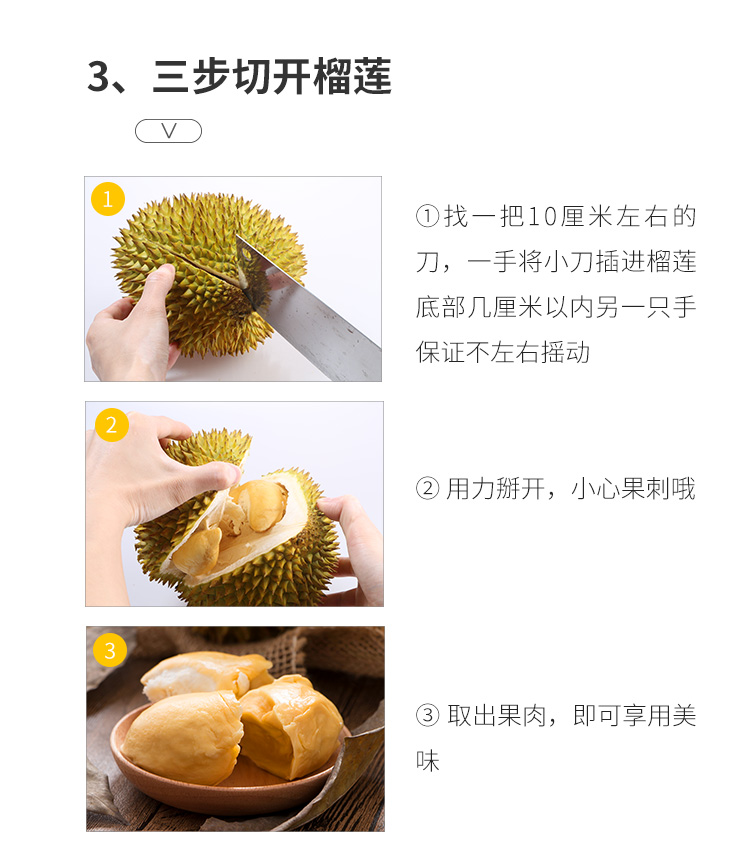 3、三步切开榴莲

V

1

①找一把10厘米左右的刀，一手将小刀插进榴莲底部几厘米以内另一只手保证不左右摇动

2

② 用力掰开，小心果刺哦

3

③ 取出果肉，即可享用美味