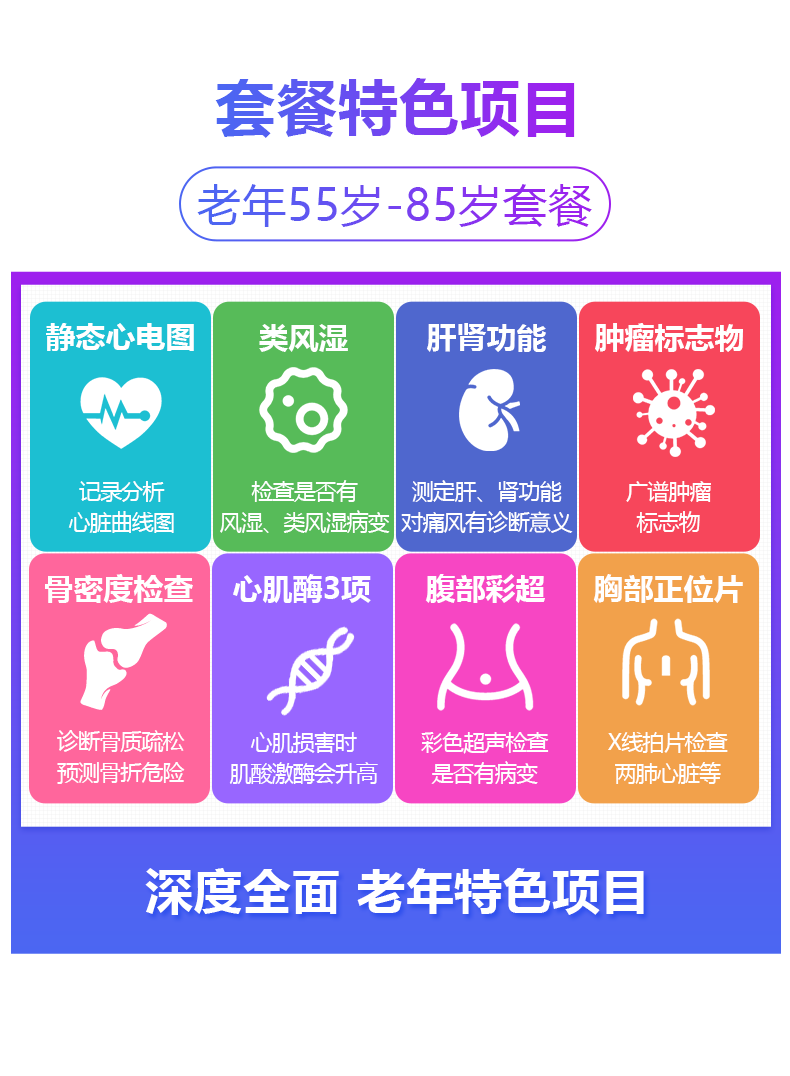 套餐特色项目

老年55岁-85岁套餐

静态心电图

记录分析
心脏曲线图

类风湿

检查是否有
风湿、类风湿病变

肝肾功能

测定肝、肾功能
对痛风有诊断意义

肿瘤标志物

广谱肿瘤
标志物

骨密度检查

诊断骨质疏松
预测骨折危险

心肌酶3项

心肌损害时
肌酸激酶会升高

腹部彩超

彩色超声检查
是否有病变

胸部正位片

X线拍片检查
两肺心脏等

深度全面 老年特色项目