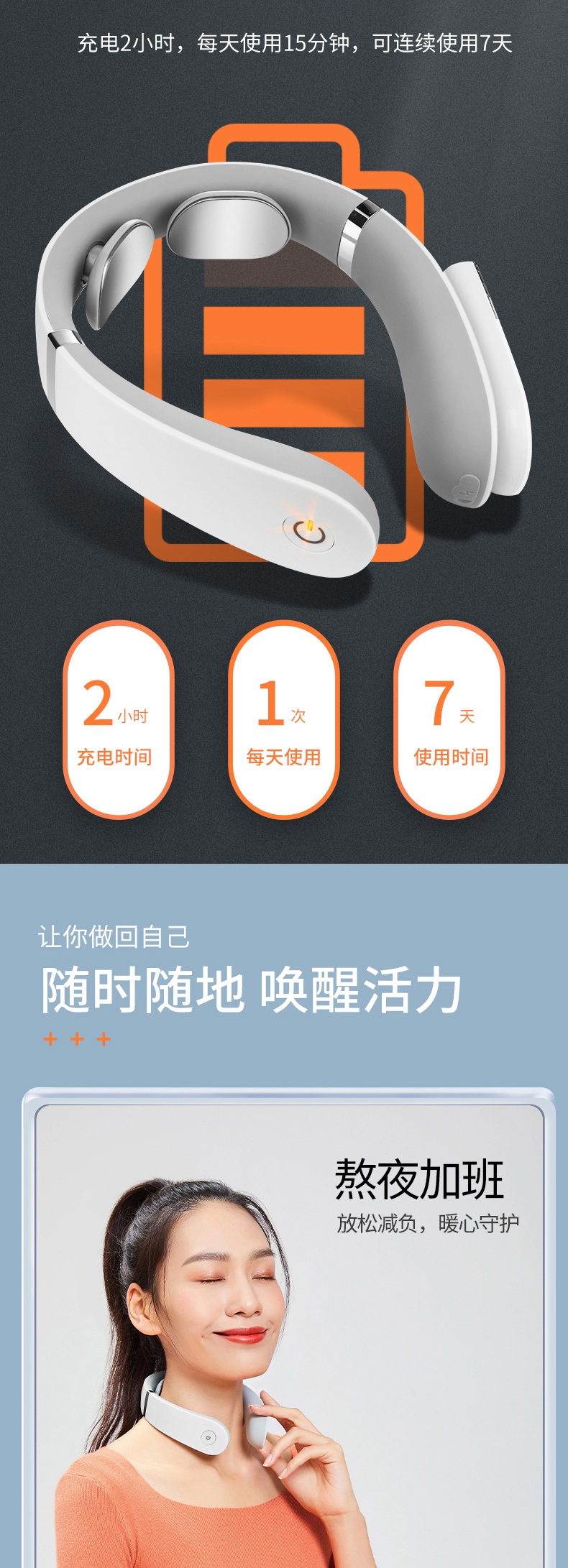 充电2小时，每天使用15分钟，可连续使用7天

2 小时
充电时间

1 次
每天使用

7 天
使用时间

让你做回自己
随时随地 唤醒活力
+ + +

熬夜加班
放松减负，暖心守护