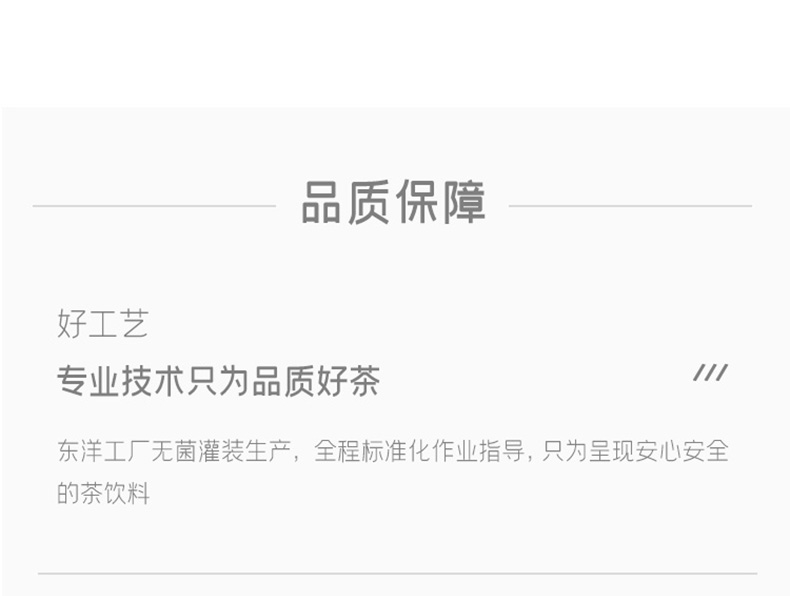 品质保障

好工艺

专业技术只为品质好茶

///

东洋工厂无菌灌装生产，全程标准化作业指导，只为呈现安心安全的茶饮料