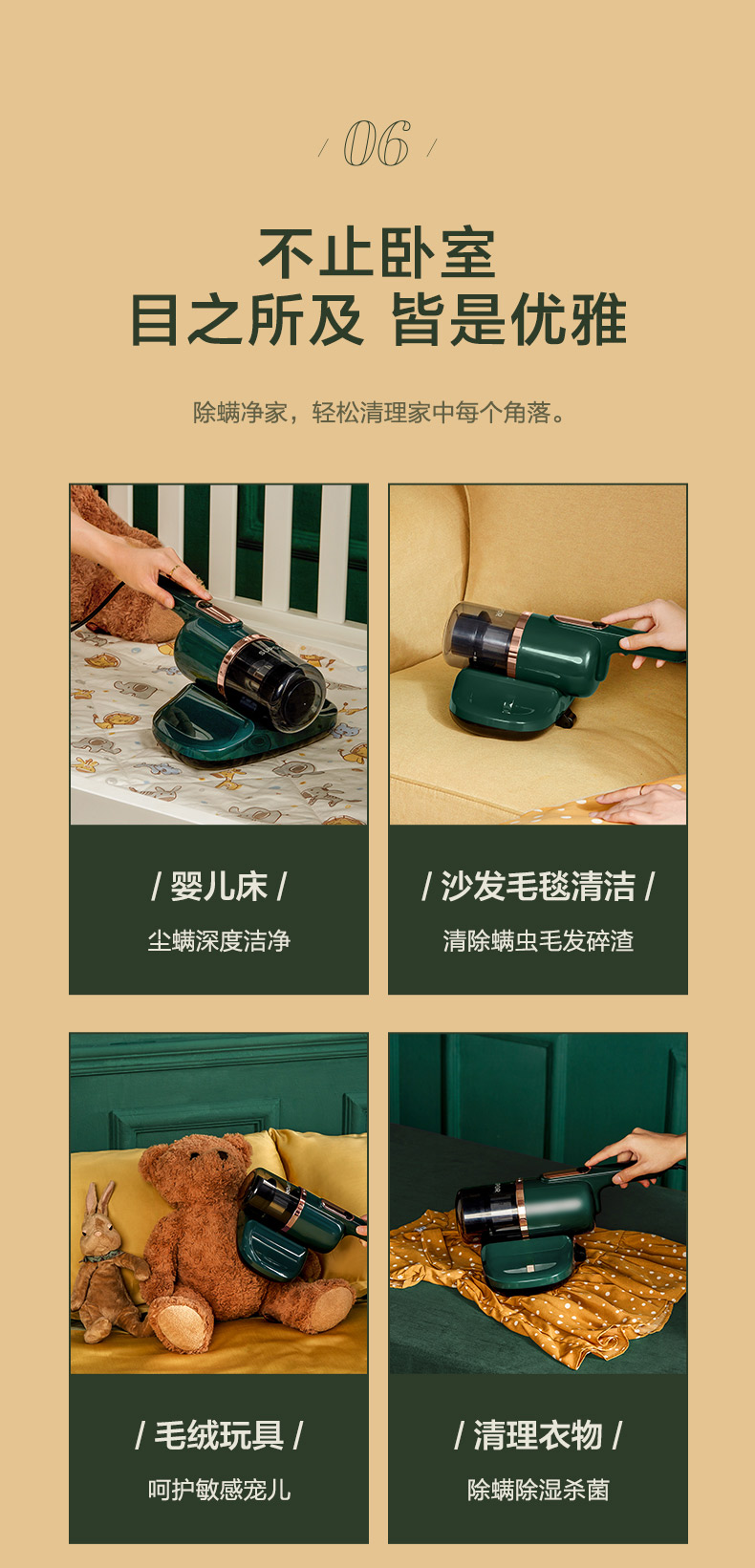 / 06 /

不止卧室
目之所及 皆是优雅

除螨净家，轻松清理家中每个角落。

/ 婴儿床 /

尘螨深度洁净

/ 沙发毛毯清洁 /

清除螨虫毛发碎渣

/ 毛绒玩具 /

呵护敏感宠儿

/ 清理衣物 /

除螨除湿杀菌