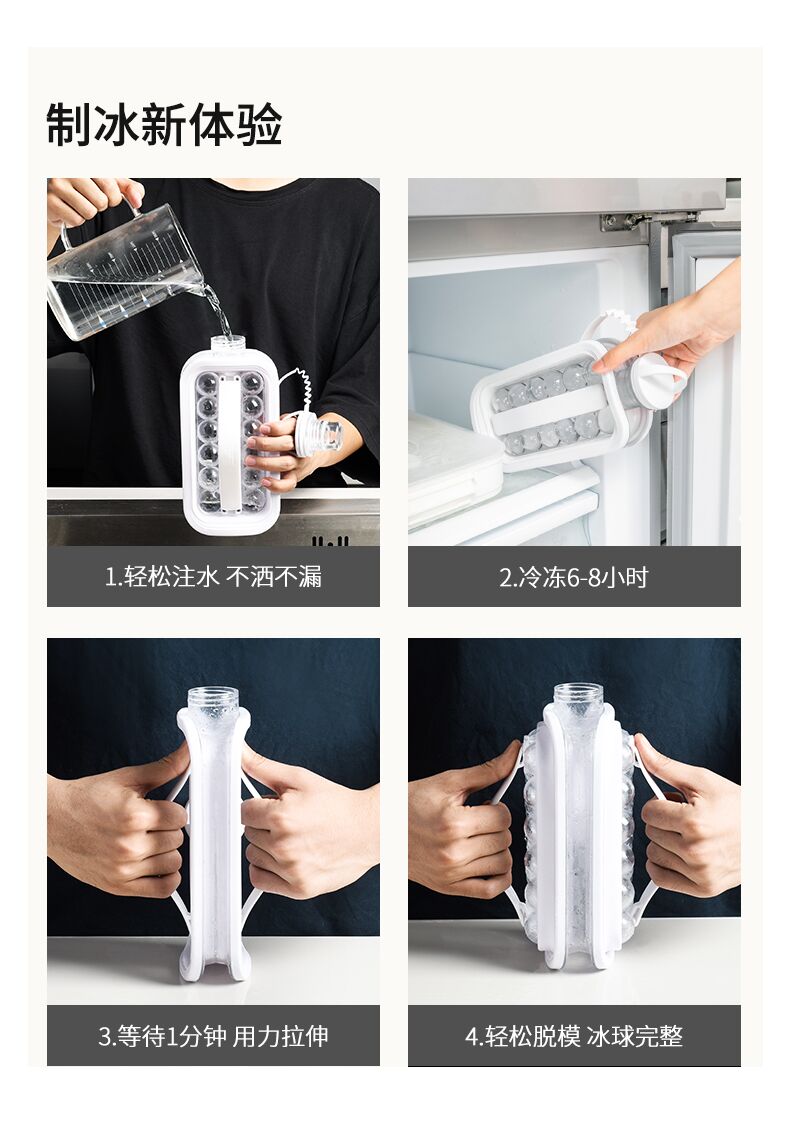 制冰新体验

1.轻松注水 不洒不漏

2.冷冻6-8小时

3.等待1分钟 用力拉伸

4.轻松脱模 冰球完整