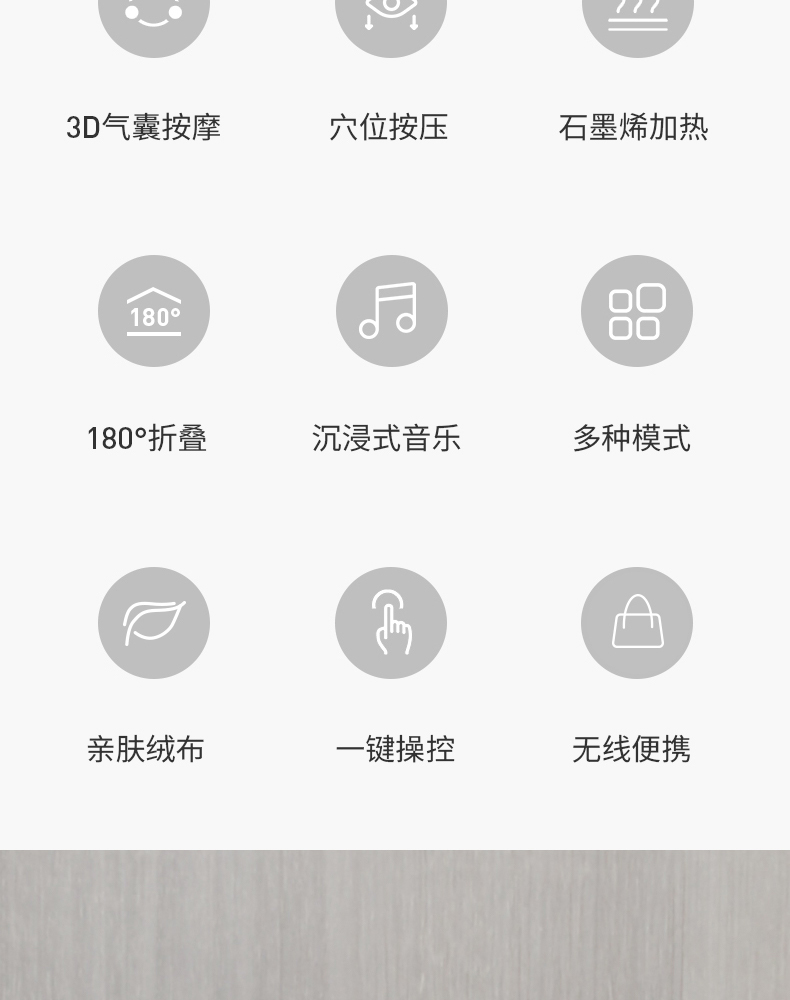 3D气囊按摩

穴位按压

石墨烯加热

180°

180°折叠

沉浸式音乐

多种模式

亲肤绒布

一键操控

无线便携