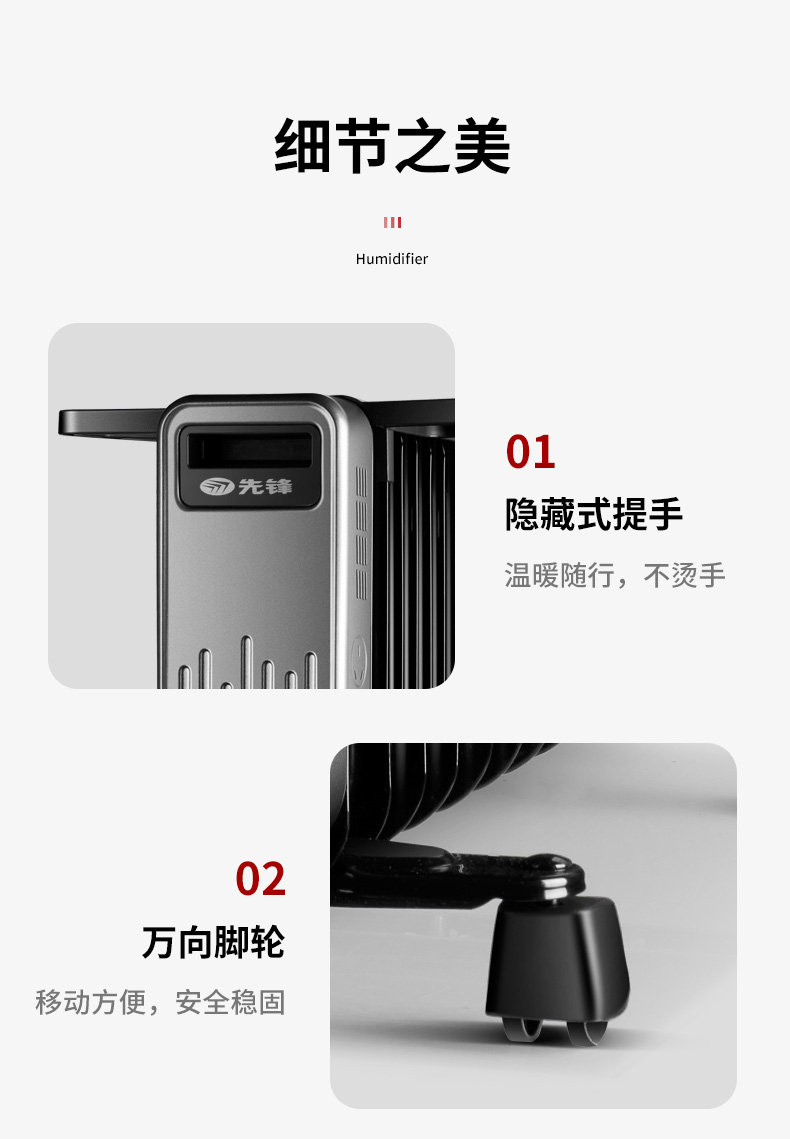 细节之美

Humidifier

先锋

01
隐藏式提手
温暖随行，不烫手

02
万向脚轮
移动方便，安全稳固