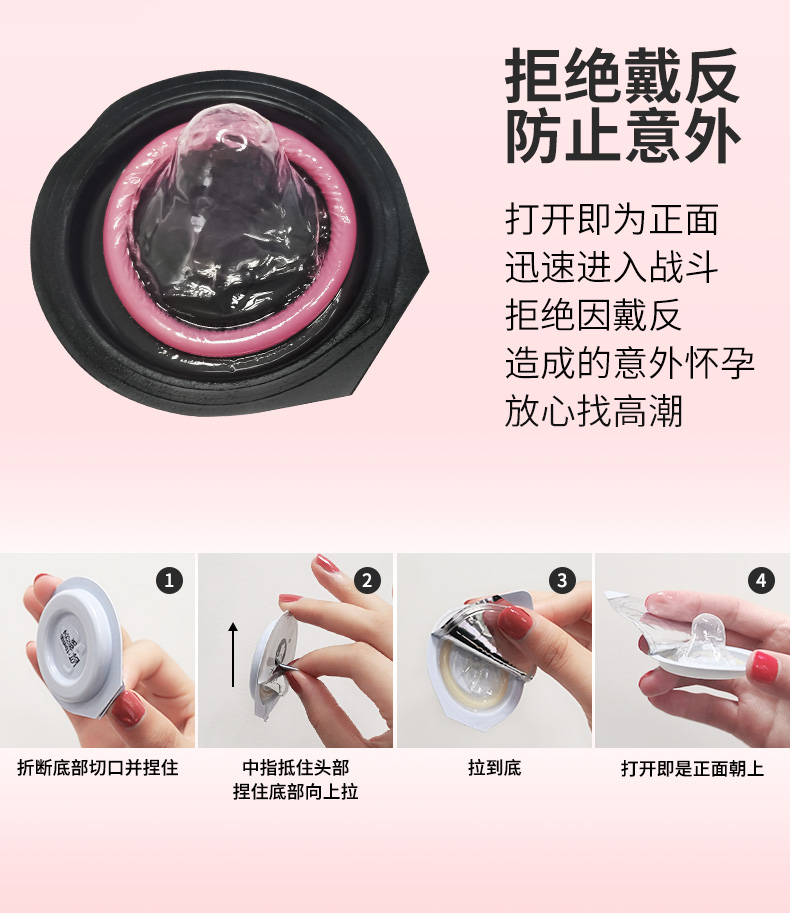 拒绝戴反
防止意外

打开即为正面
迅速进入战斗
拒绝因戴反
造成的意外怀孕
放心找高潮

1
折断底部切口并捏住

2
中指抵住头部
捏住底部向上拉

3
拉到底

4
打开即是正面朝上