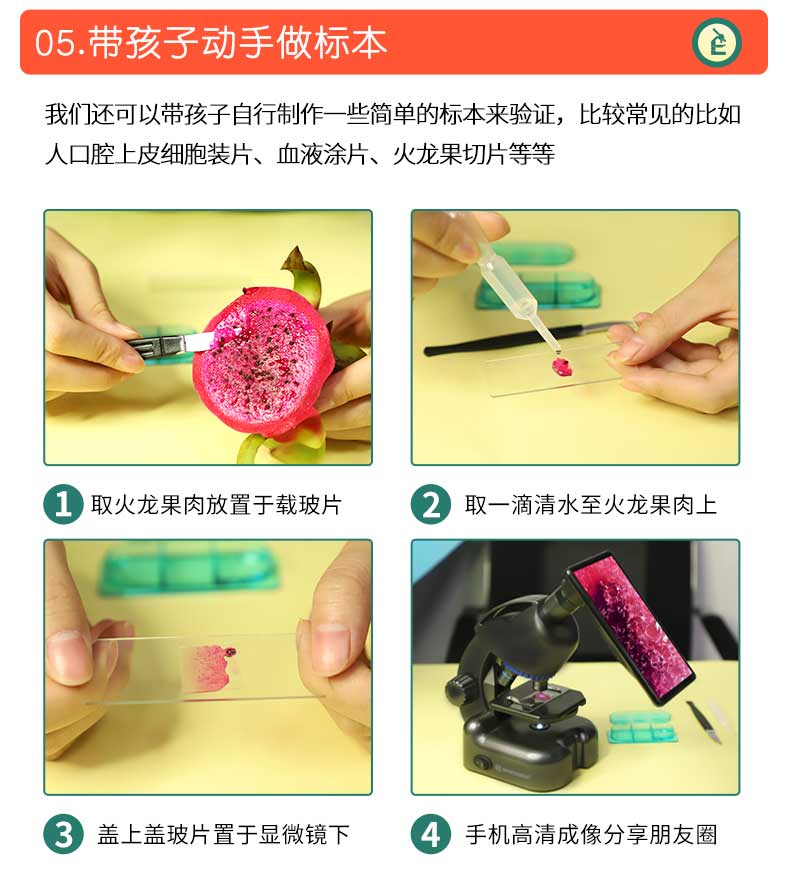 05.带孩子动手做标本

我们还可以带孩子自行制作一些简单的标本来验证，比较常见的比如人口腔上皮细胞装片、血液涂片、火龙果切片等等

1 取火龙果肉放置于载玻片

2 取一滴清水至火龙果肉上

3 盖上盖玻片置于显微镜下

4 手机高清成像分享朋友圈