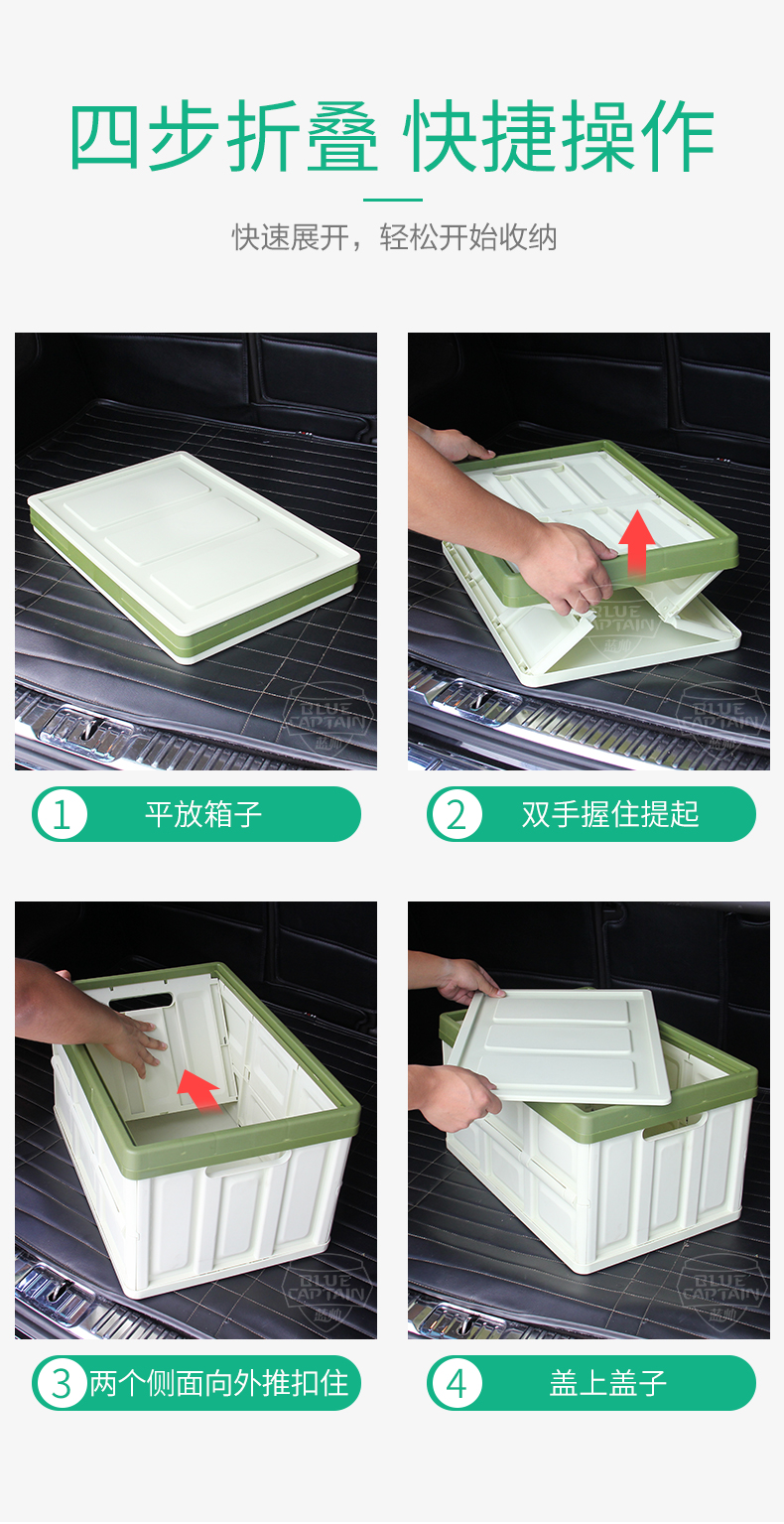 四步折叠 快捷操作

快速展开，轻松开始收纳

BLUE CAPTAIN 蓝帅

BLUE CAPTAIN 蓝帅

BLUE CAPTAIN 蓝帅

1 平放箱子

2 双手握住提起

BLUE CAPTAIN 蓝帅

BLUE CAPTAIN 蓝帅

3 两个侧面向外推扣住

4 盖上盖子