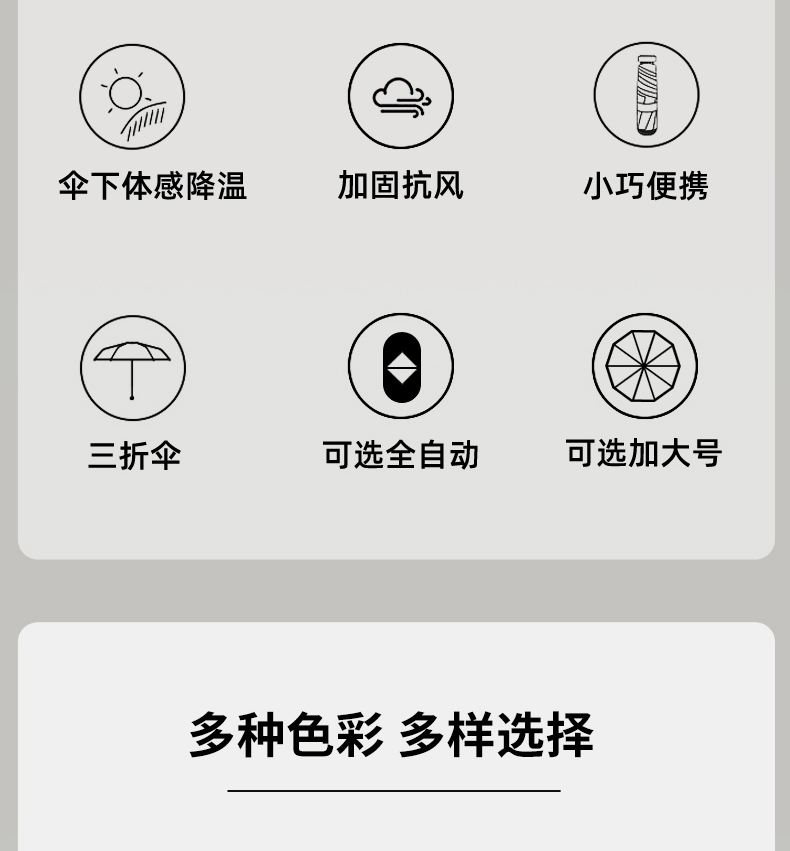 伞下体感降温 加固抗风 小巧便携

三折伞 可选全自动 可选加大号

多种色彩 多样选择