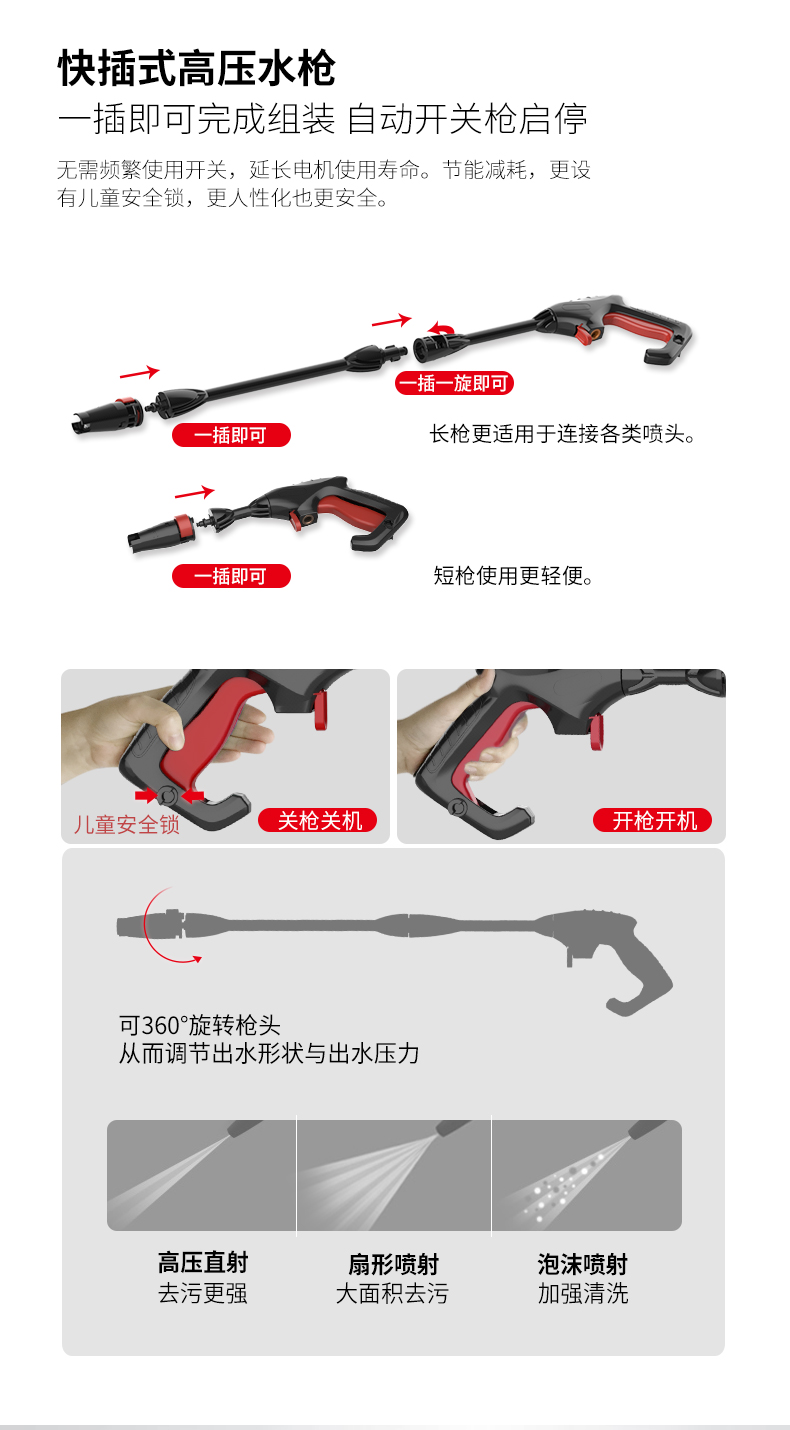 快插式高压水枪
一插即可完成组装 自动开关枪启停

无需频繁使用开关，延长电机使用寿命。节能减耗，更设有儿童安全锁，更人性化也更安全。

一插一旋即可

一插即可

长枪更适用于连接各类喷头。

一插即可

短枪使用更轻便。

儿童安全锁

关枪关机

开枪开机

可360°旋转枪头
从而调节出水形状与出水压力

高压直射
去污更强

扇形喷射
大面积去污

泡沫喷射
加强清洗