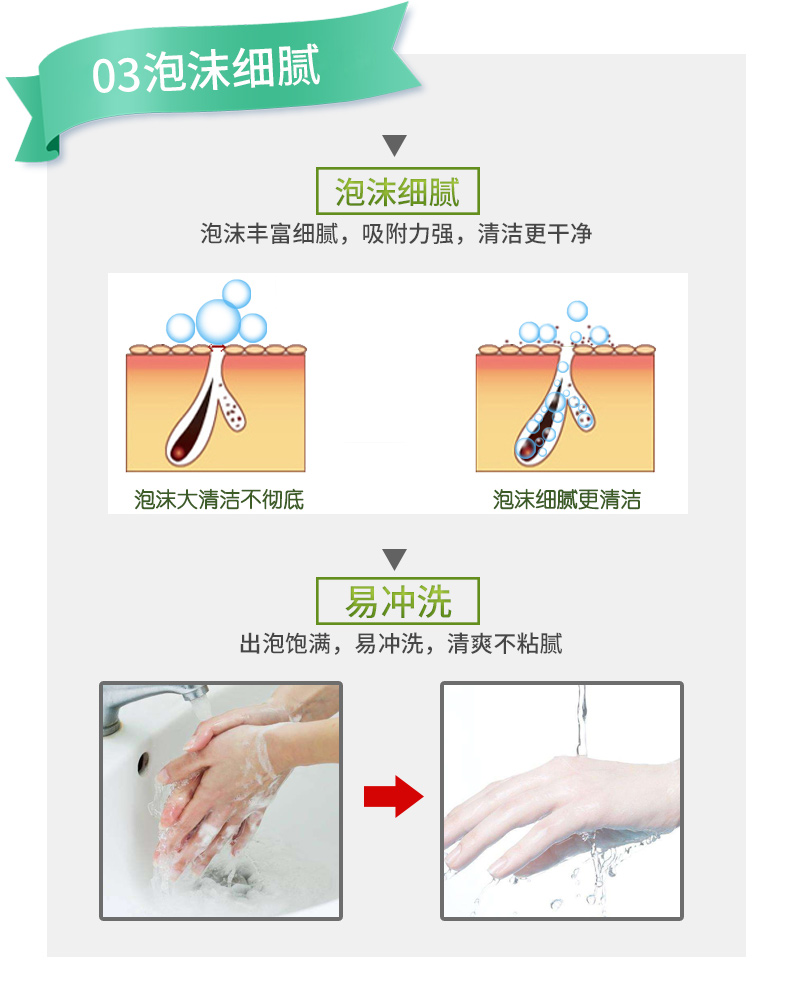 03泡沫细腻

泡沫细腻

泡沫丰富细腻，吸附力强，清洁更干净

泡沫大清洁不彻底

泡沫细腻更清洁

易冲洗

出泡饱满，易冲洗，清爽不粘腻