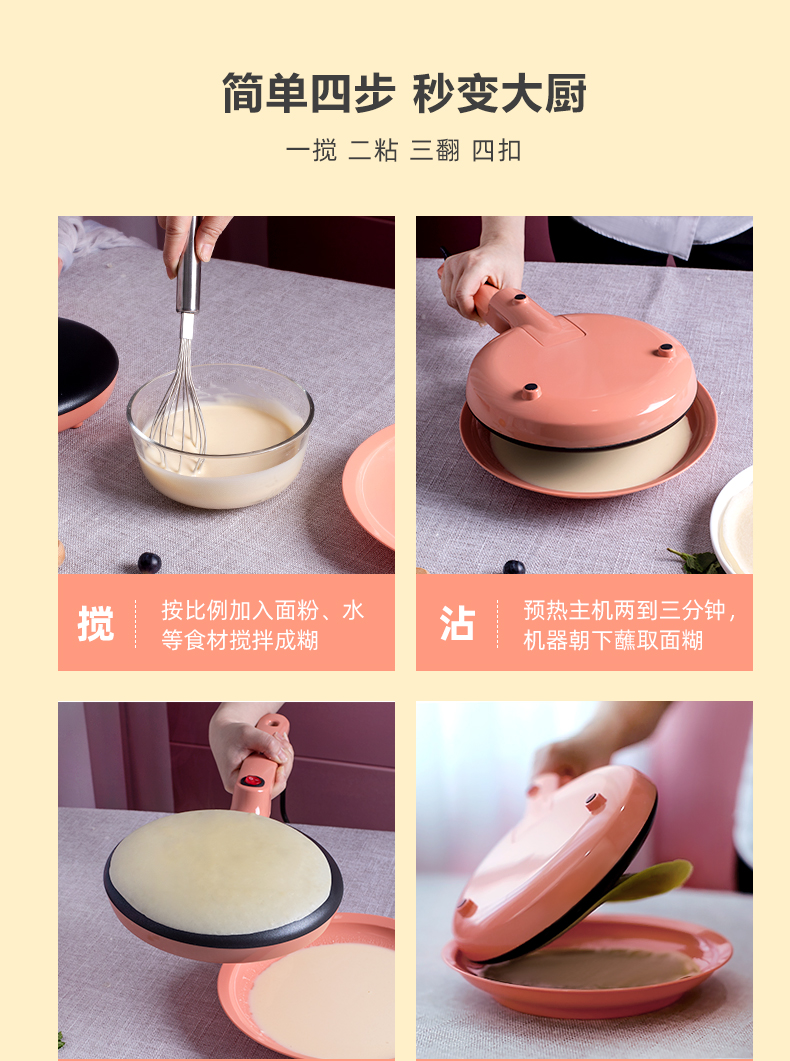 简单四步 秒变大厨

一搅 二粘 三翻 四扣

搅

按比例加入面粉、水等食材搅拌成糊

沾

预热主机两到三分钟，机器朝下蘸取面糊