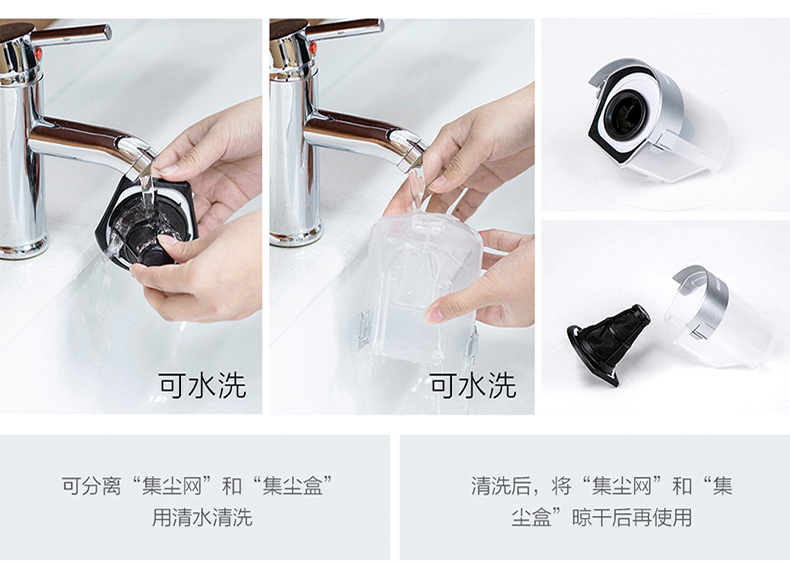 可水洗

可水洗

可分离“集尘网”和“集尘盒”用清水清洗

清洗后，将“集尘网”和“集尘盒”晾干后再使用